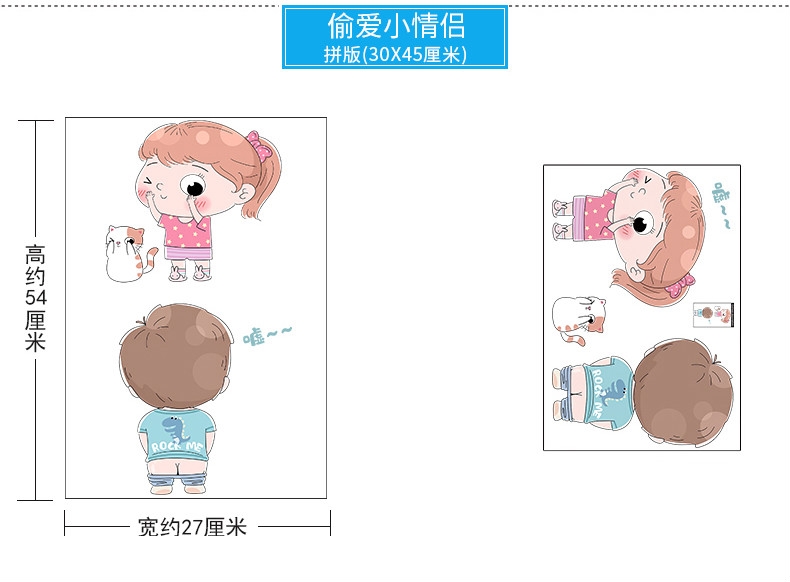 偷爱小情侣
拼版(30X45厘米)

高约54厘米

嘘~~

ROCK ME

宽约27厘米

嘘~~

ROCK ME