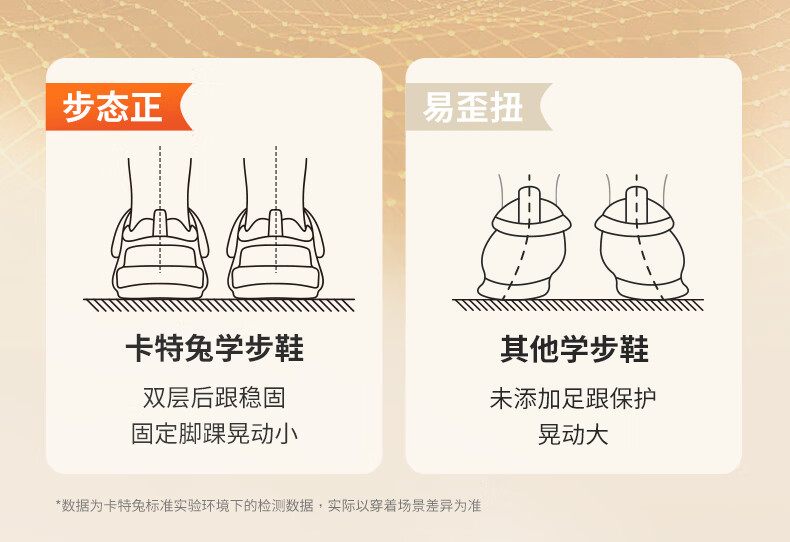 步态正

卡特兔学步鞋

双层后跟稳固
固定脚踝晃动小

易歪扭

其他学步鞋

未添加足跟保护
晃动大

*数据为卡特兔标准实验环境下的检测数据，实际以穿着场景差异为准