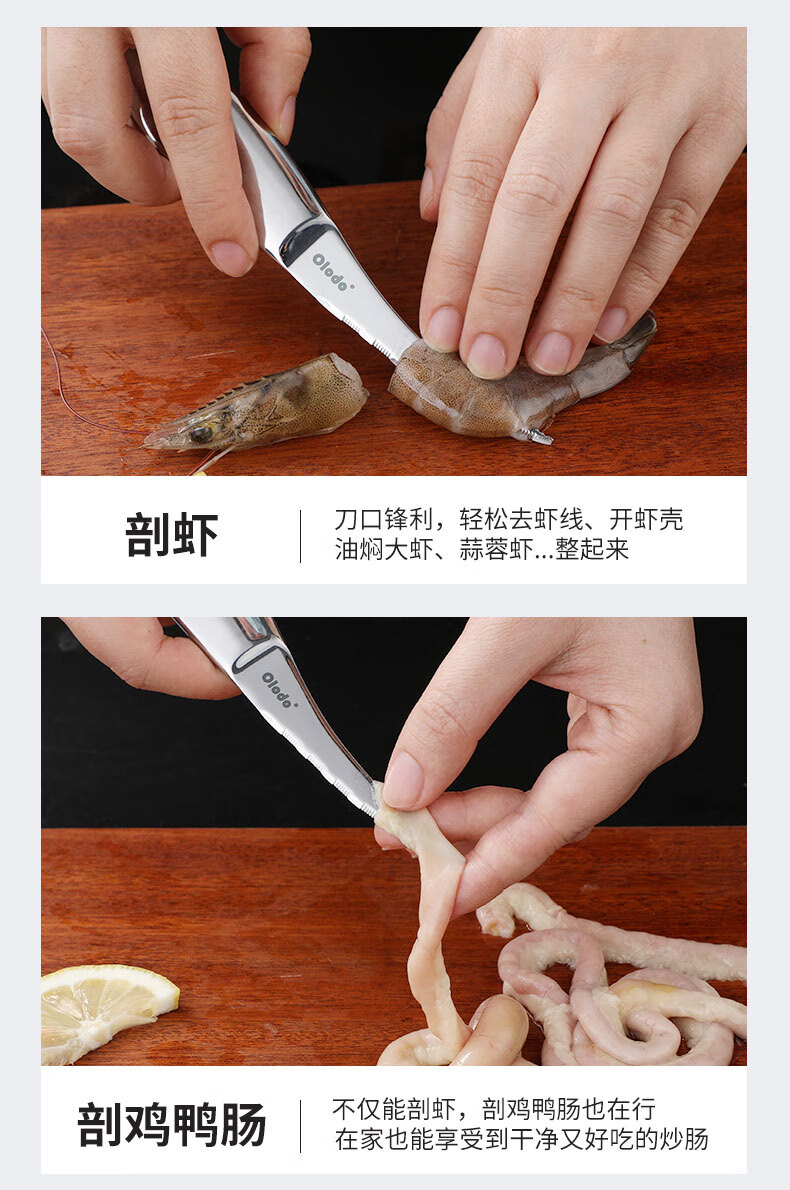 Olodo

剖虾

刀口锋利，轻松去虾线、开虾壳
油焖大虾、蒜蓉虾...整起来

Olodo

剖鸡鸭肠

不仅能剖虾，剖鸡鸭肠也在行
在家也能享受到干净又好吃的炒肠