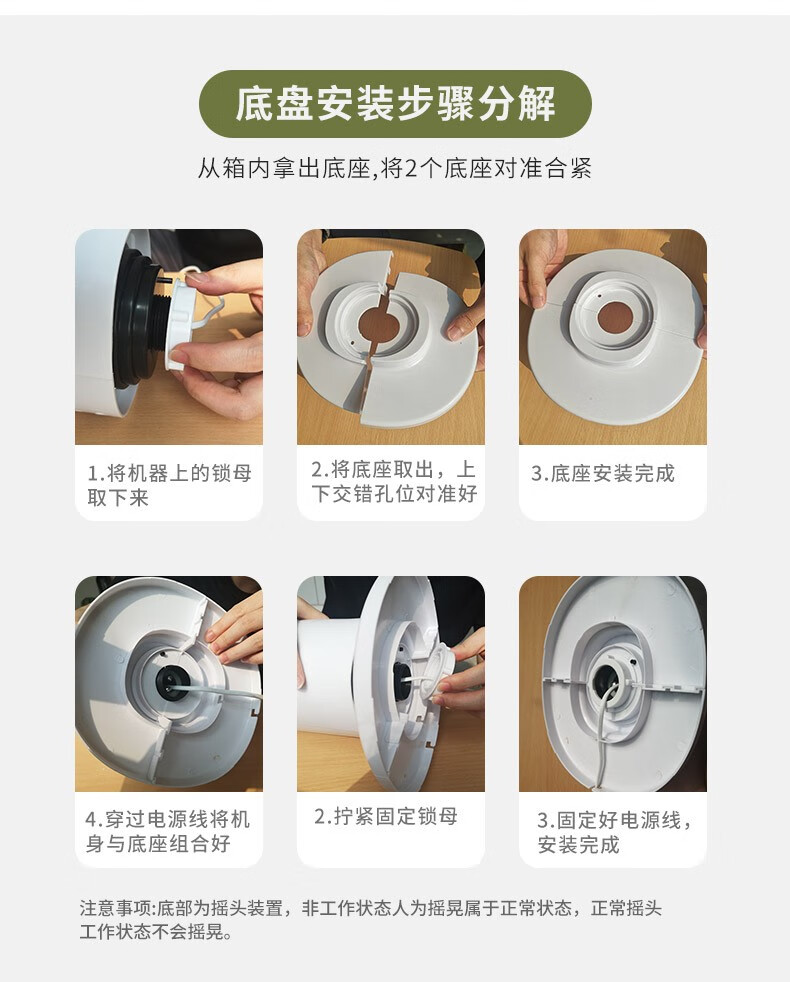 底盘安装步骤分解

从箱内拿出底座,将2个底座对准合紧

1.将机器上的锁母取下来

2.将底座取出，上下交错孔位对准好

3.底座安装完成

4.穿过电源线将机身与底座组合好

2.拧紧固定锁母

3.固定好电源线，安装完成

注意事项:底部为摇头装置，非工作状态人为摇晃属于正常状态，正常摇头工作状态不会摇晃。