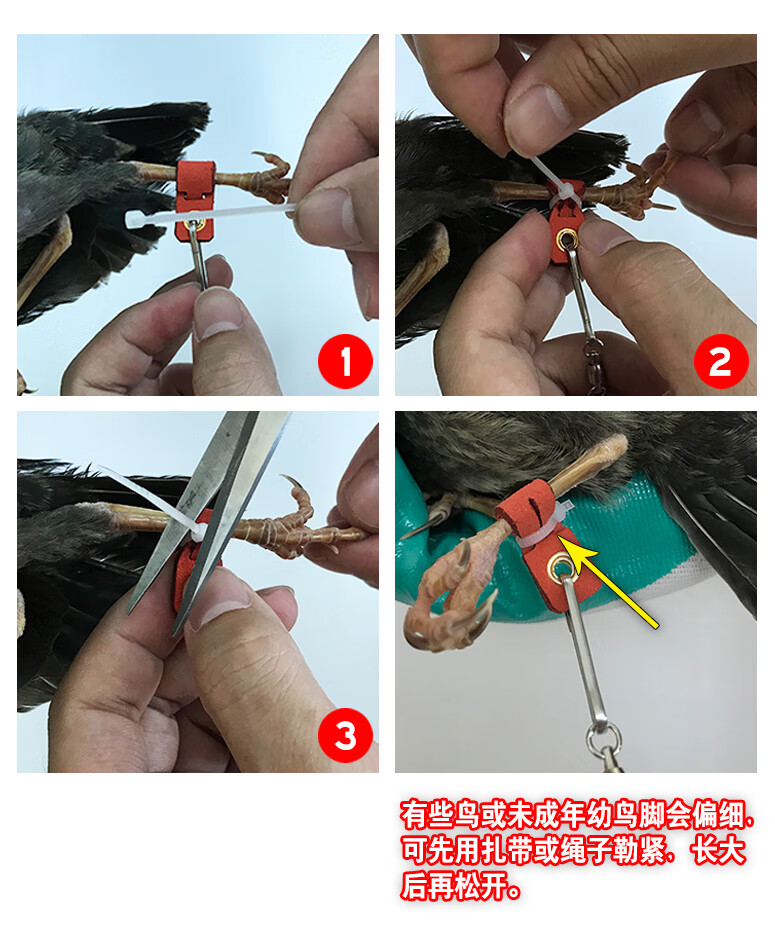 1

2

3

有些鸟或未成年幼鸟脚会偏细，可先用扎带或绳子勒紧，长大后再松开。