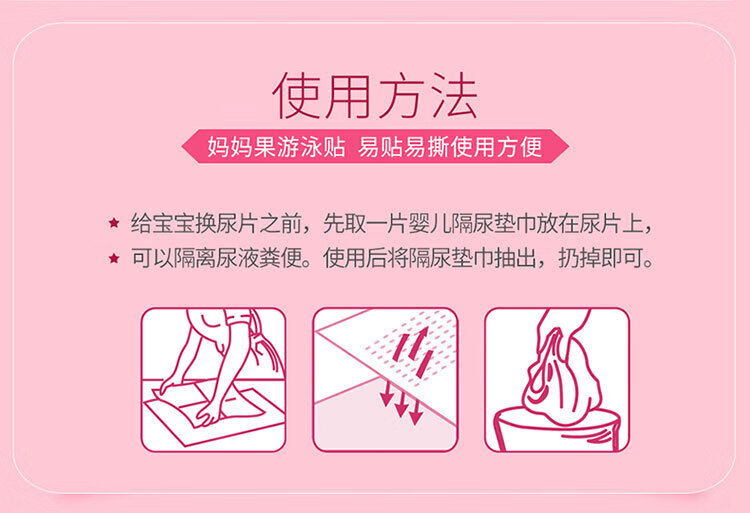 使用方法

妈妈果游泳贴 易贴易撕使用方便

★ 给宝宝换尿片之前，先取一片婴儿隔尿垫巾放在尿片上，
★ 可以隔离尿液粪便。使用后将隔尿垫巾抽出，扔掉即可。