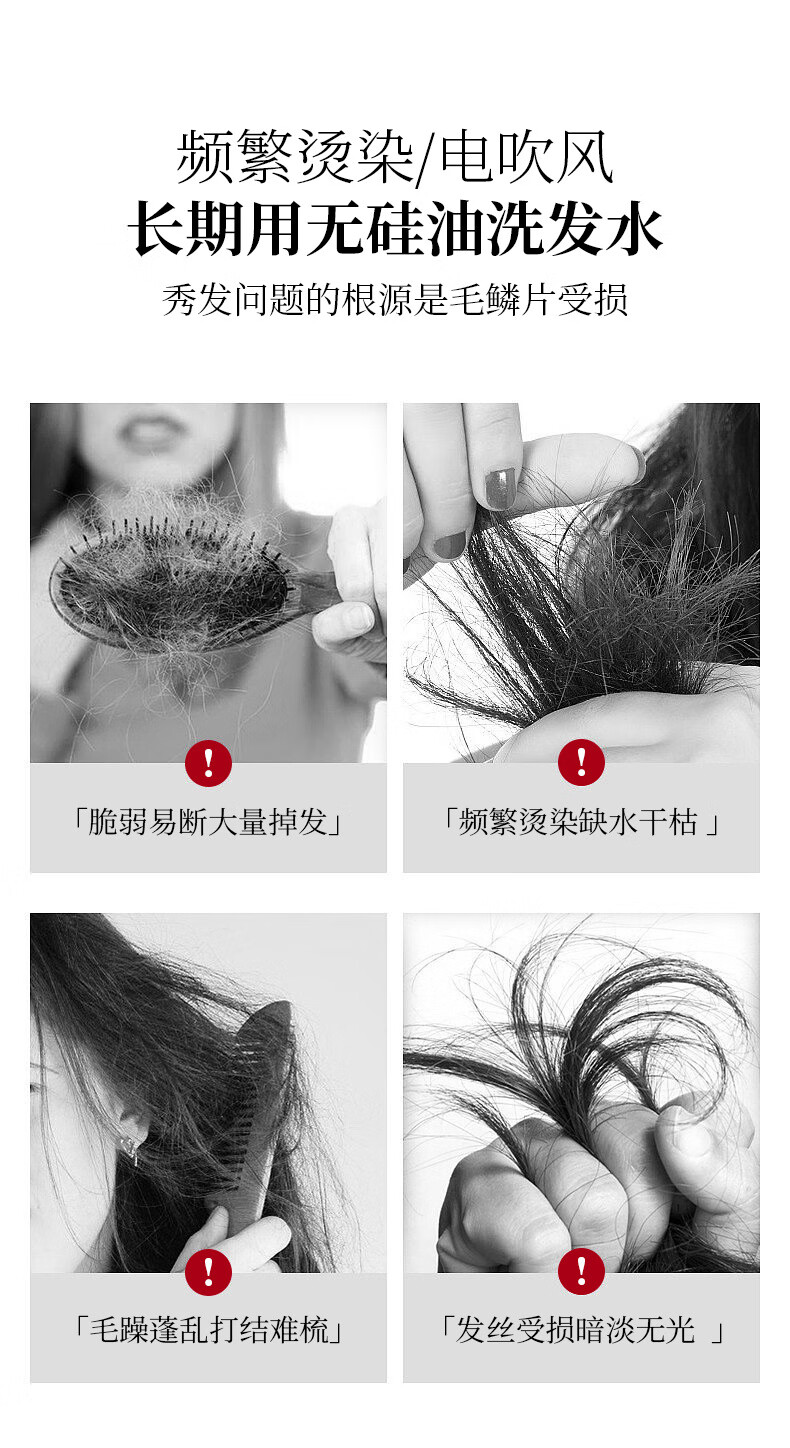 频繁烫染/电吹风
长期用无硅油洗发水
秀发问题的根源是毛鳞片受损

!
「脆弱易断大量掉发」

!
「频繁烫染缺水干枯 」

!
「毛躁蓬乱打结难梳」

!
「发丝受损暗淡无光 」