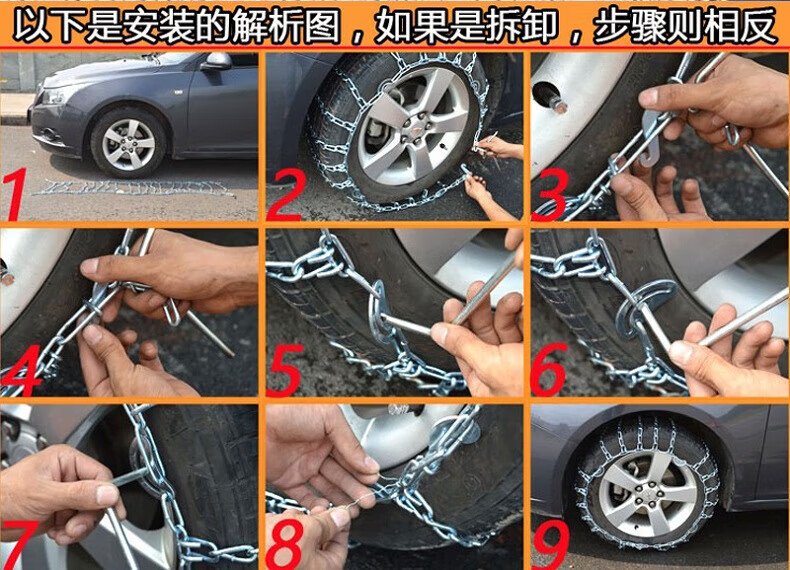 以下是安装的解析图，如果是拆卸，步骤则相反

1

2

3

4

5

6

7

8

9