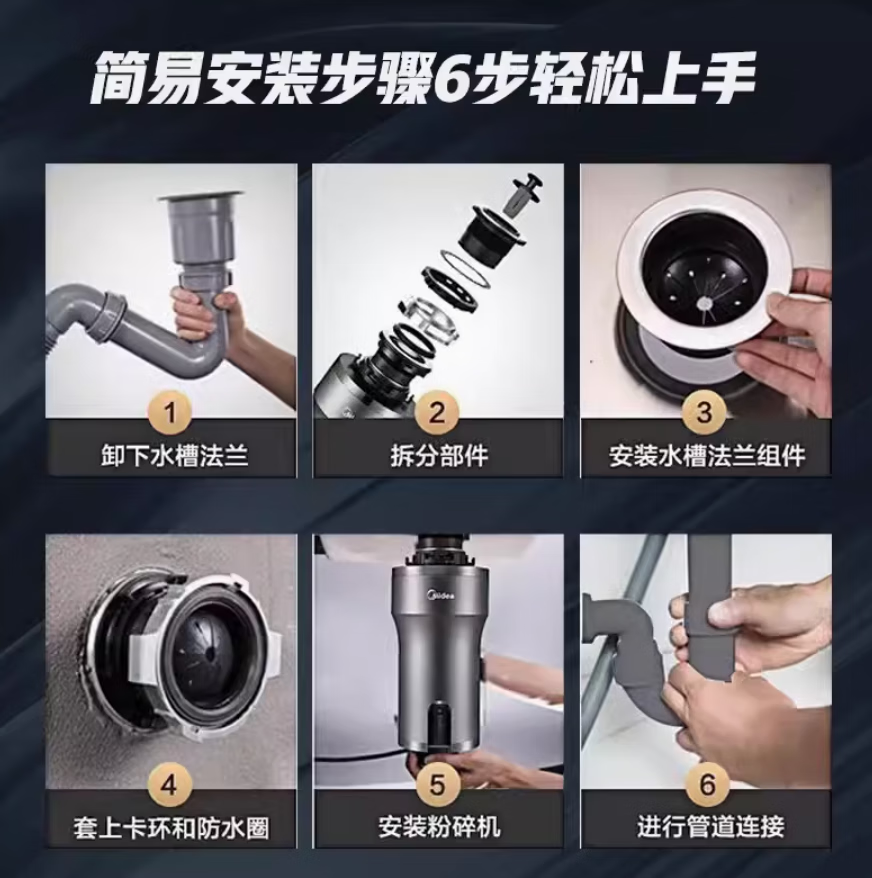 简易安装步骤6步轻松上手

1
卸下水槽法兰

2
拆分部件

3
安装水槽法兰组件

4
套上卡环和防水圈

Midea
5
安装粉碎机

6
进行管道连接