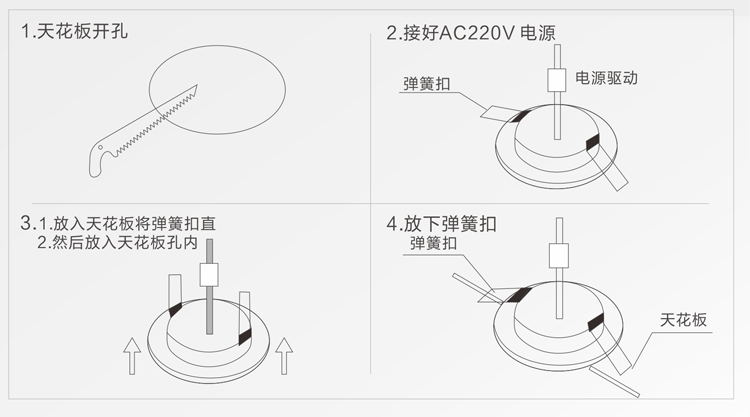 1.天花板开孔

2.接好AC220V 电源

弹簧扣

电源驱动

3.1.放入天花板将弹簧扣直
2.然后放入天花板孔内

4.放下弹簧扣

弹簧扣

天花板