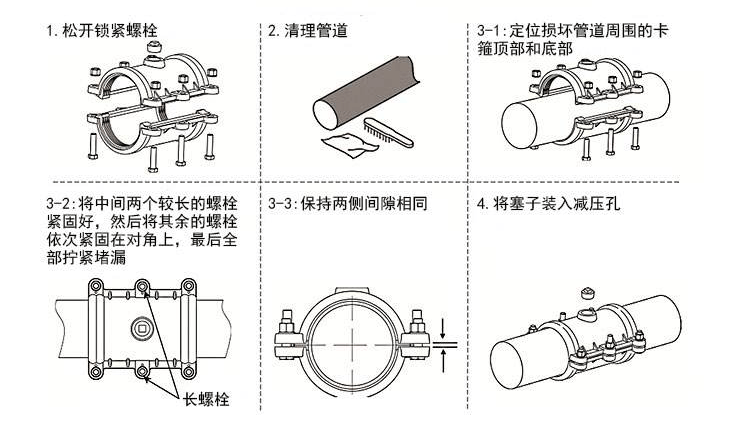 1. 松开锁紧螺栓

2. 清理管道

3-1:定位损坏管道周围的卡箍顶部和底部

3-2:将中间两个较长的螺栓紧固好，然后将其余的螺栓依次紧固在对角上，最后全部拧紧堵漏

长螺栓

3-3:保持两侧间隙相同

4. 将塞子装入减压孔