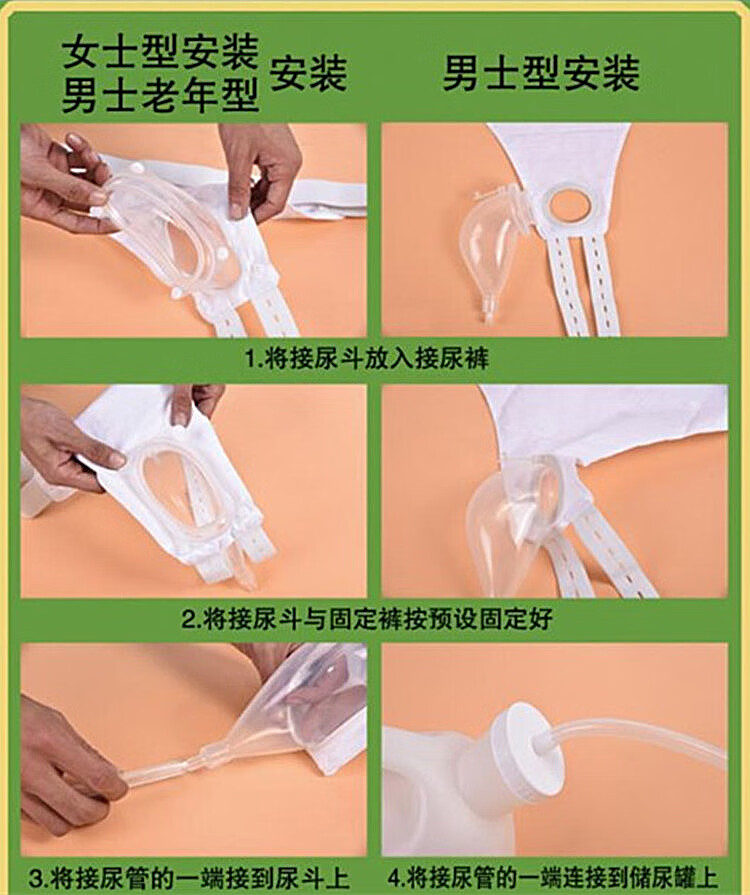 女士型安装
男士老年型 安装

男士型安装

1.将接尿斗放入接尿裤

2.将接尿斗与固定裤按预设固定好

3.将接尿管的一端接到尿斗上

4.将接尿管的一端连接到储尿罐上