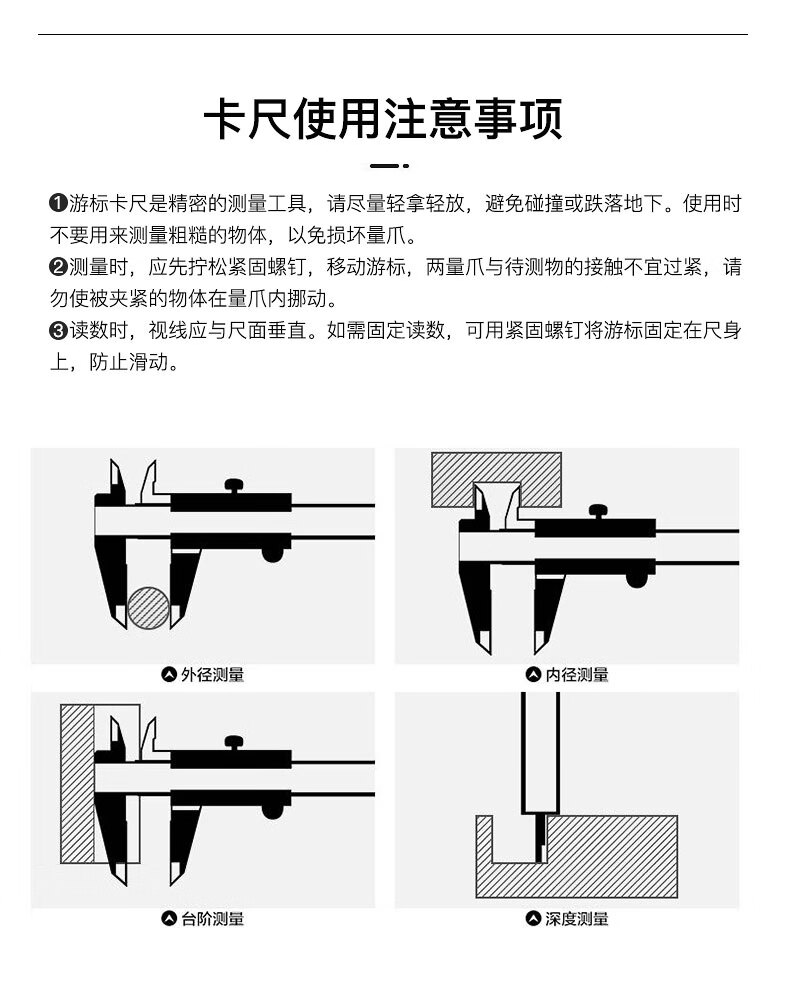 卡尺使用注意事项

❶游标卡尺是精密的测量工具，请尽量轻拿轻放，避免碰撞或跌落地下。使用时不要用来测量粗糙的物体，以免损坏量爪。
❷测量时，应先拧松紧固螺钉，移动游标，两量爪与待测物的接触不宜过紧，请勿使被夹紧的物体在量爪内挪动。
❸读数时，视线应与尺面垂直。如需固定读数，可用紧固螺钉将游标固定在尺身上，防止滑动。

外径测量

内径测量

台阶测量

深度测量