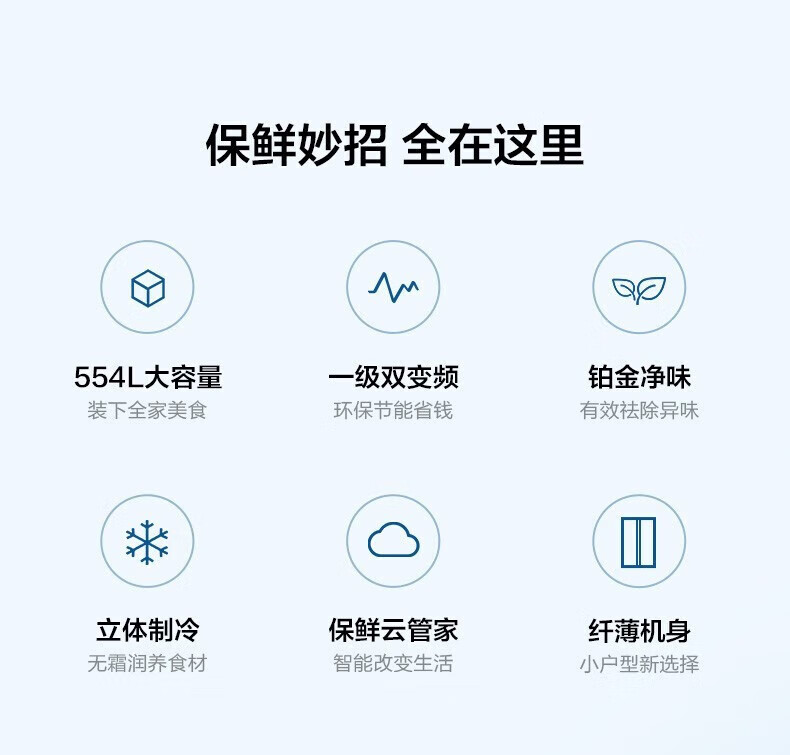 保鲜妙招 全在这里

554L大容量
装下全家美食

一级双变频
环保节能省钱

铂金净味
有效祛除异味

立体制冷
无霜润养食材

保鲜云管家
智能改变生活

纤薄机身
小户型新选择