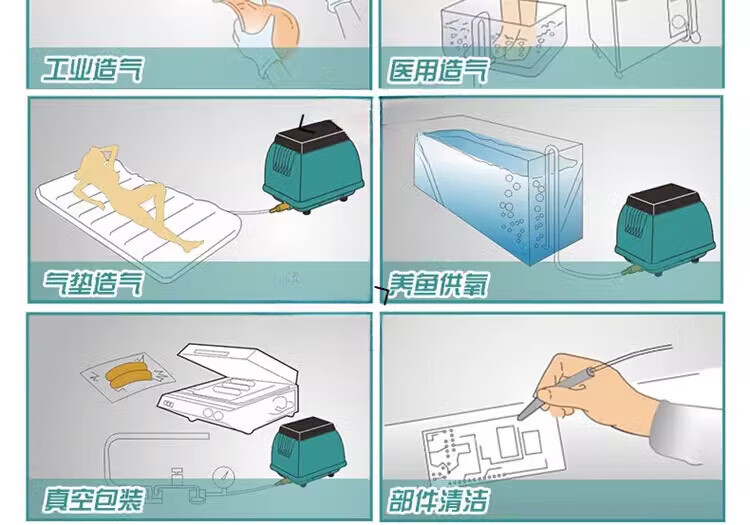 工业造气

医用造气

气垫造气

养鱼供氧

真空包装

部件清洁