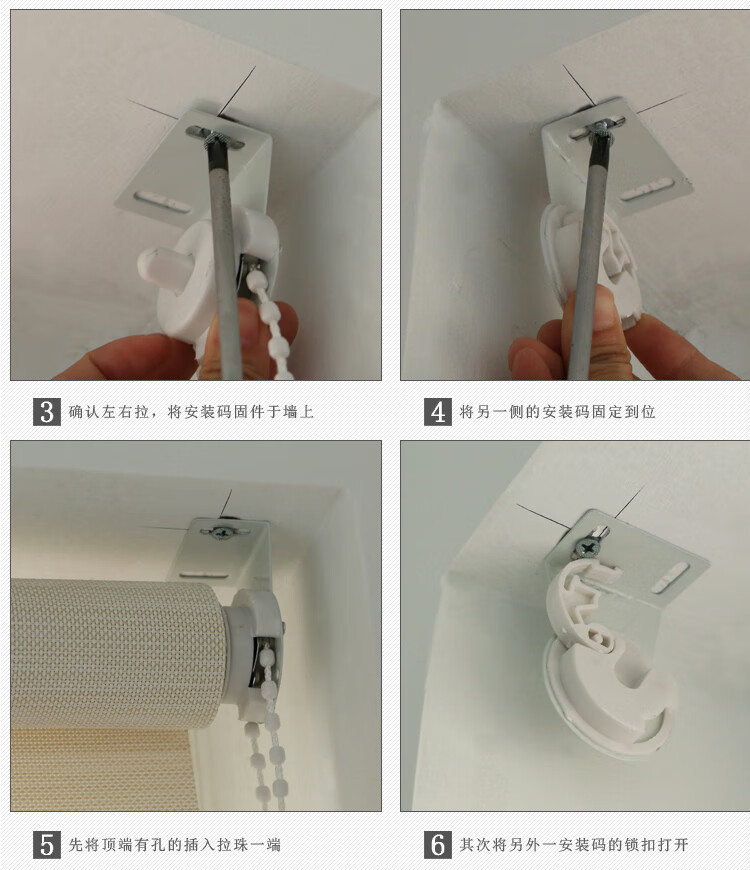 3 确认左右拉，将安装码固件于墙上

4 将另一侧的安装码固定到位

5 先将顶端有孔的插入拉珠一端

6 其次将另外一安装码的锁扣打开