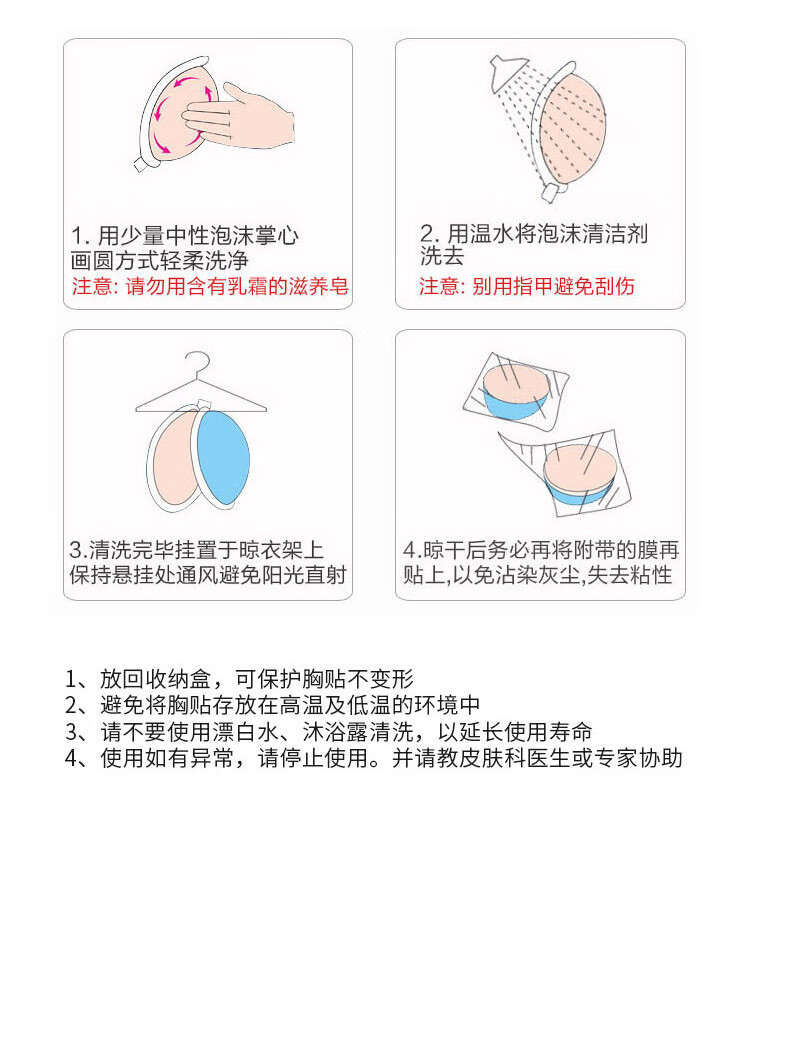 1. 用少量中性泡沫掌心画圆方式轻柔洗净
注意: 请勿用含有乳霜的滋养皂

2. 用温水将泡沫清洁剂洗去
注意: 别用指甲避免刮伤

3.清洗完毕挂置于晾衣架上保持悬挂处通风避免阳光直射

4.晾干后务必再将附带的膜再贴上,以免沾染灰尘,失去粘性

1、放回收纳盒，可保护胸贴不变形
2、避免将胸贴存放在高温及低温的环境中
3、请不要使用漂白水、沐浴露清洗，以延长使用寿命
4、使用如有异常，请停止使用。并请教皮肤科医生或专家协助