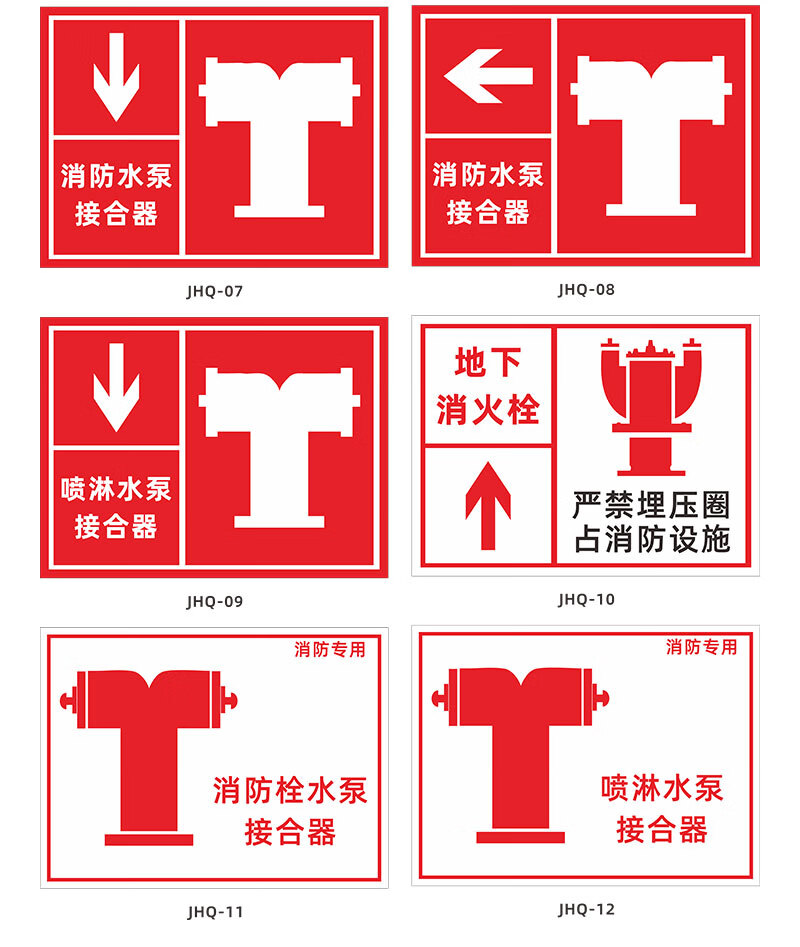 消防水泵
接合器

JHQ-07

消防水泵
接合器

JHQ-08

喷淋水泵
接合器

JHQ-09

地下
消火栓

严禁埋压圈
占消防设施

JHQ-10

消防专用

消防栓水泵
接合器

JHQ-11

消防专用

喷淋水泵
接合器

JHQ-12