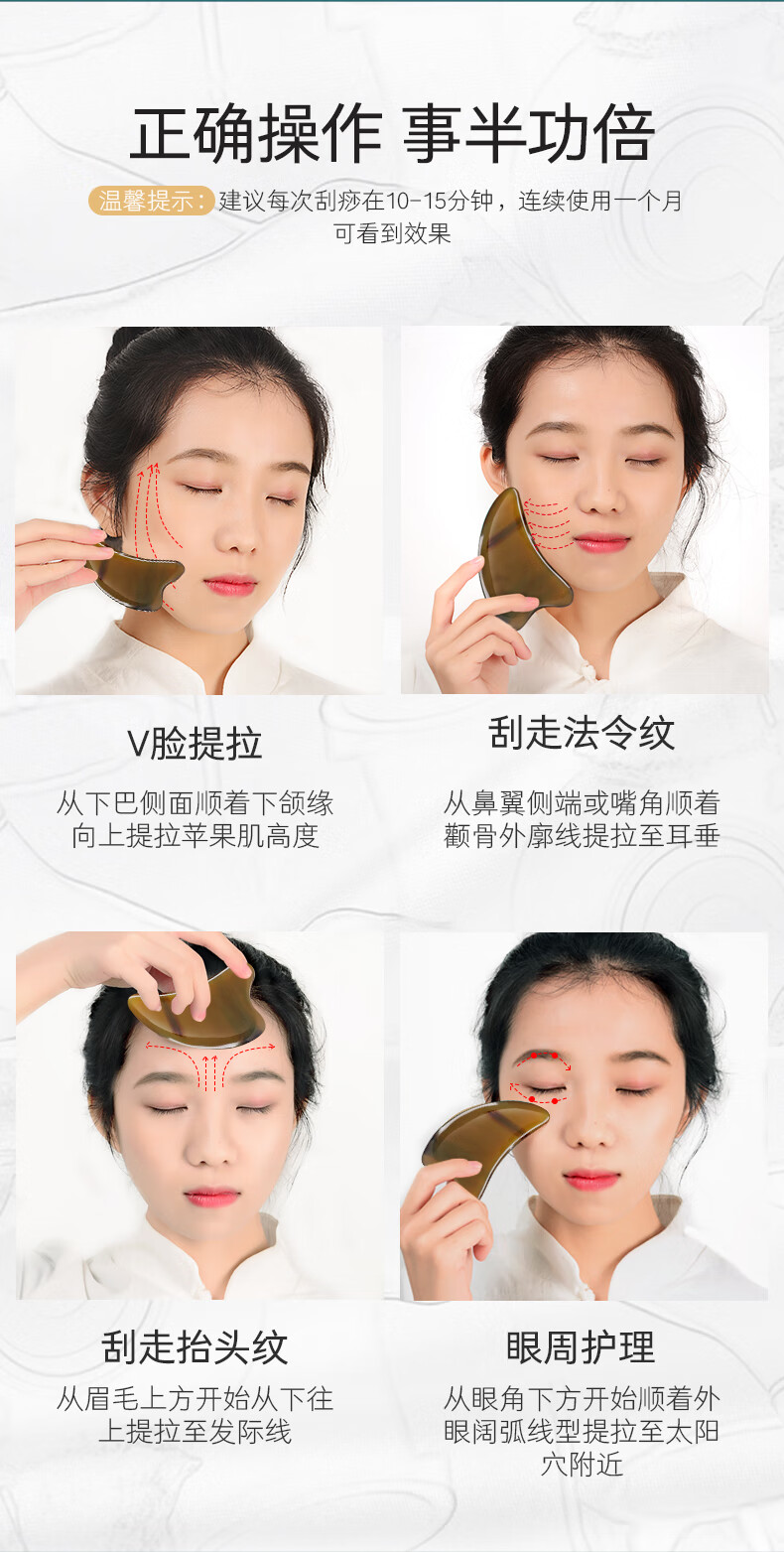 正确操作 事半功倍

温馨提示：建议每次刮痧在10-15分钟，连续使用一个月可看到效果

V脸提拉

从下巴侧面顺着下颌缘向上提拉苹果肌高度

刮走法令纹

从鼻翼侧端或嘴角顺着颧骨外廓线提拉至耳垂

刮走抬头纹

从眉毛上方开始从下往上提拉至发际线

眼周护理

从眼角下方开始顺着外眼阔弧线型提拉至太阳穴附近