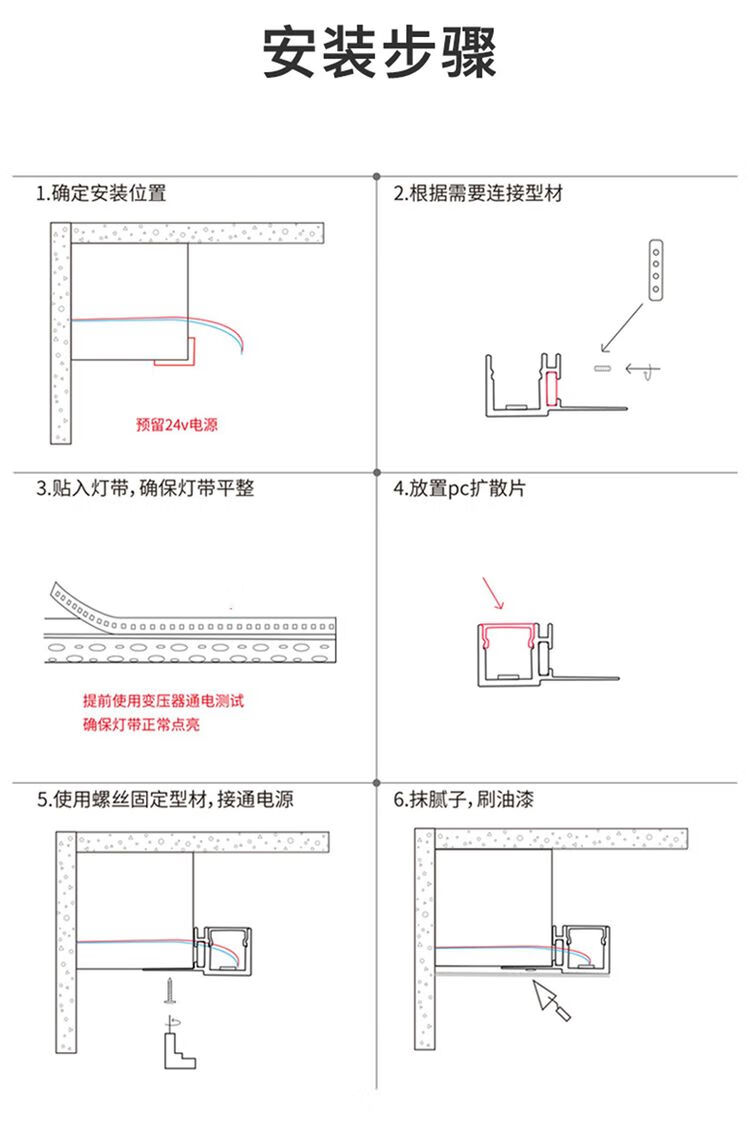 安装步骤

1.确定安装位置

预留24v电源

2.根据需要连接型材

3.贴入灯带，确保灯带平整

提前使用变压器通电测试
确保灯带正常点亮

4.放置pc扩散片

5.使用螺丝固定型材，接通电源

6.抹腻子，刷油漆