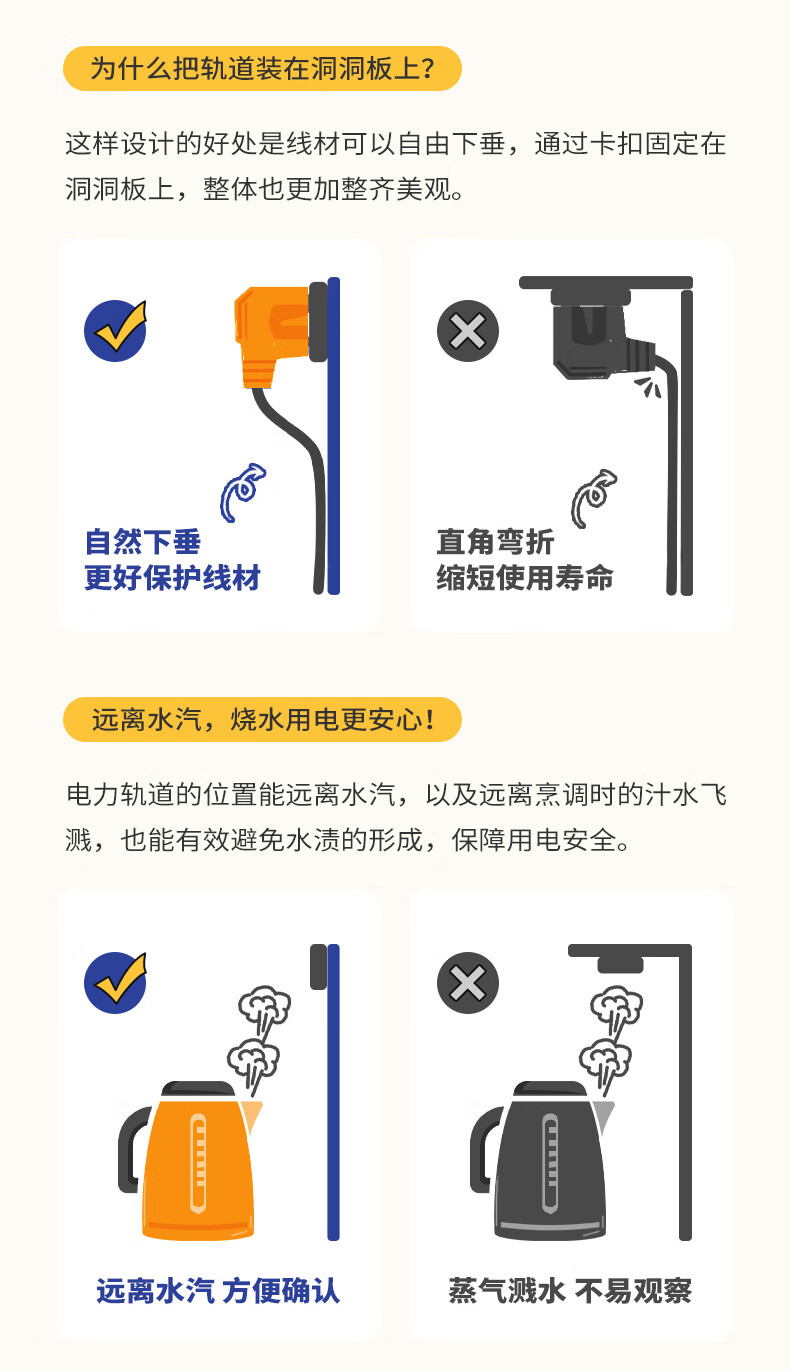 为什么把轨道装在洞洞板上？

这样设计的好处是线材可以自由下垂，通过卡扣固定在洞洞板上，整体也更加整齐美观。

自然下垂
更好保护线材

直角弯折
缩短使用寿命

远离水汽，烧水用电更安心！

电力轨道的位置能远离水汽，以及远离烹调时的汁水飞溅，也能有效避免水渍的形成，保障用电安全。

远离水汽 方便确认

蒸气溅水 不易观察