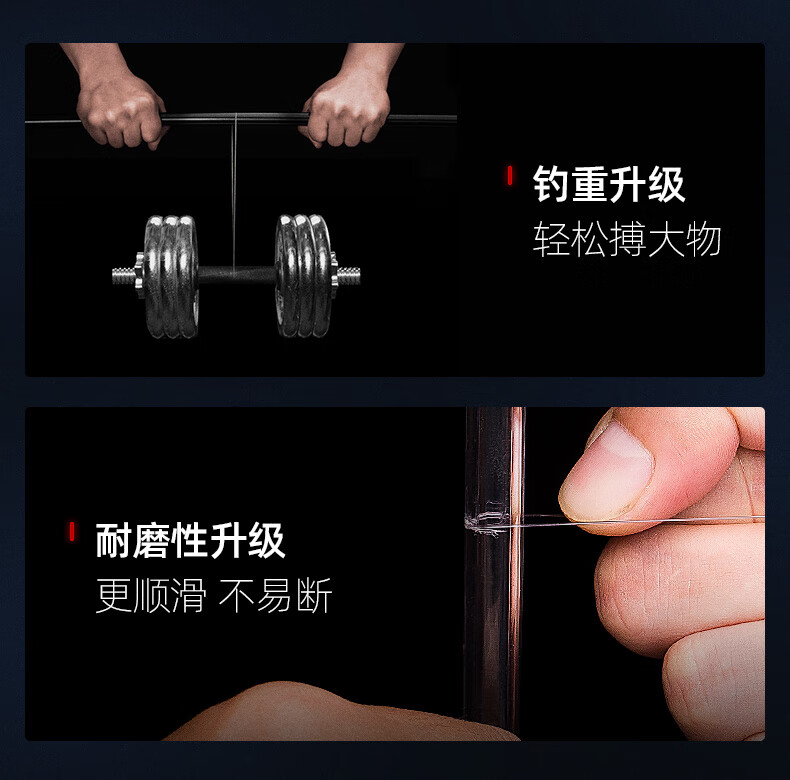 钓重升级
轻松搏大物

耐磨性升级
更顺滑 不易断