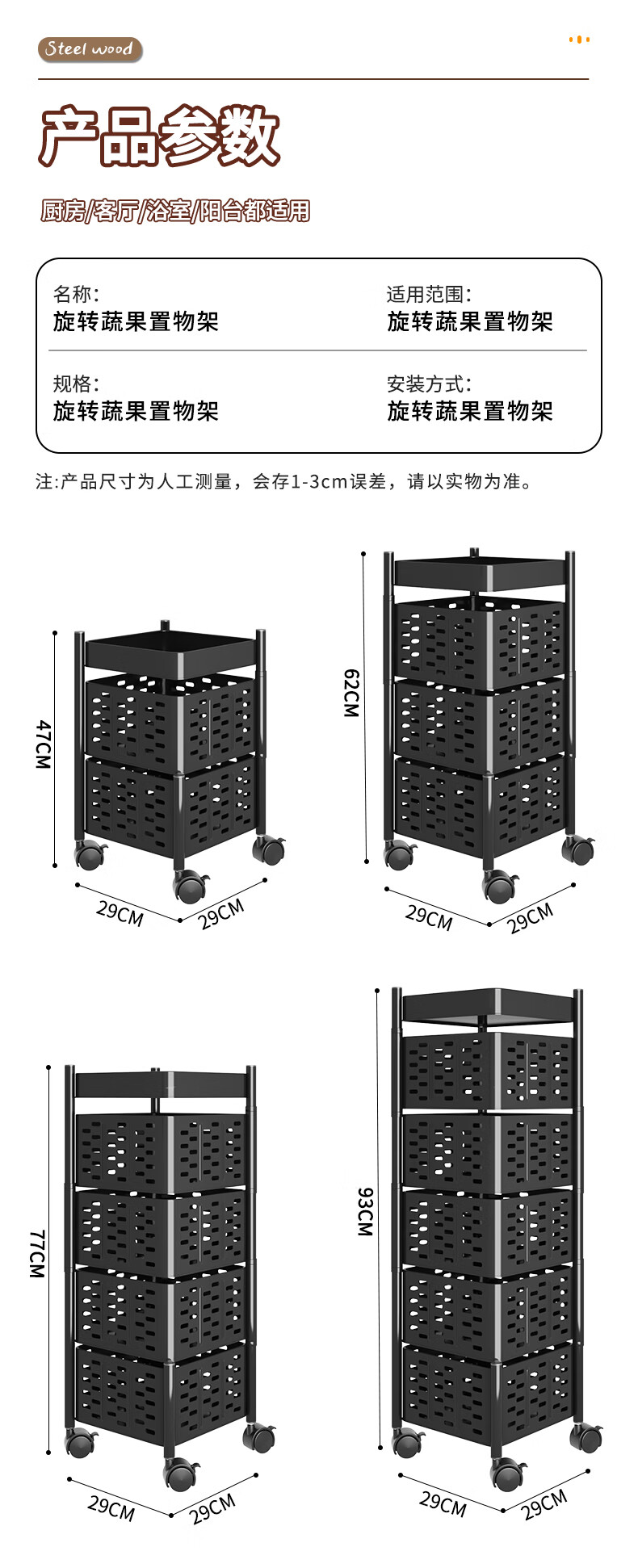 Steel wood

产品参数

厨房/客厅/浴室/阳台都适用

名称:
旋转蔬果置物架

适用范围:
旋转蔬果置物架

规格:
旋转蔬果置物架

安装方式:
旋转蔬果置物架

注:产品尺寸为人工测量，会存1-3cm误差，请以实物为准。

47CM

29CM 29CM

62CM

29CM 29CM

77CM

29CM 29CM

93CM

29CM 29CM