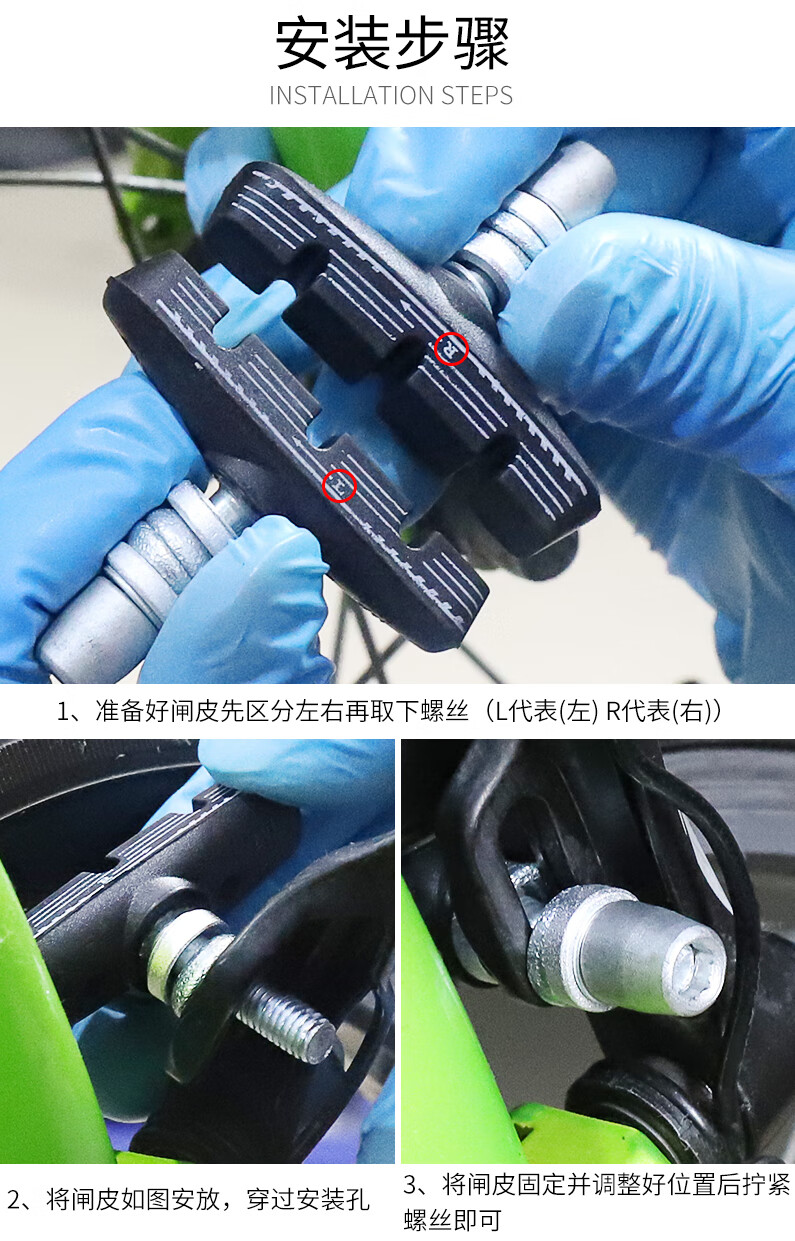 安装步骤
INSTALLATION STEPS

R

L

1、准备好闸皮先区分左右再取下螺丝（L代表(左) R代表(右)）

2、将闸皮如图安放，穿过安装孔

3、将闸皮固定并调整好位置后拧紧螺丝即可