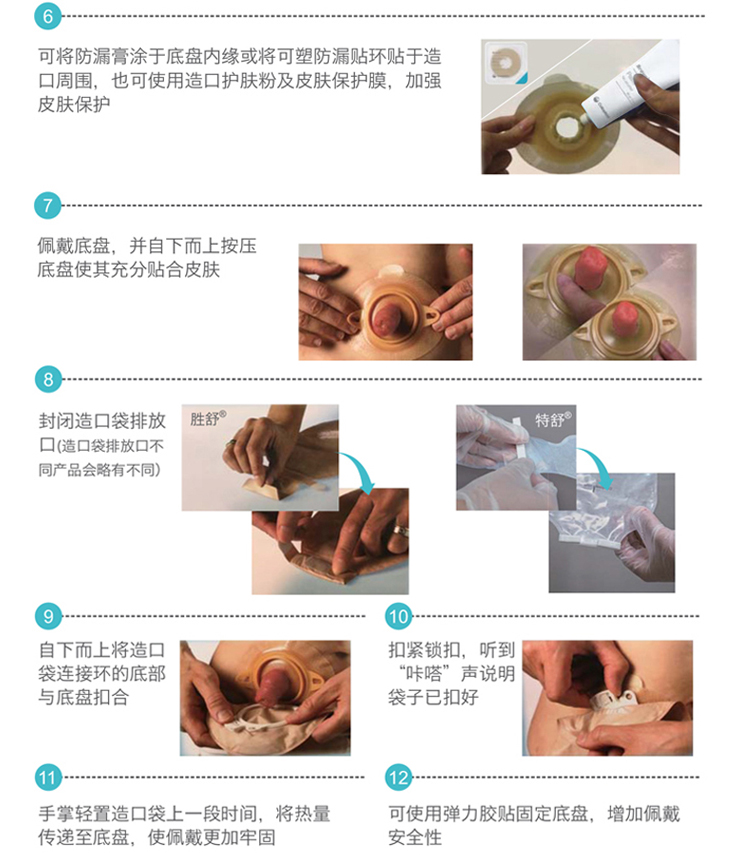 6

可将防漏膏涂于底盘内缘或将可塑防漏贴环贴于造口周围，也可使用造口护肤粉及皮肤保护膜，加强皮肤保护

7

佩戴底盘，并自下而上按压底盘使其充分贴合皮肤

8

封闭造口袋排放口(造口袋排放口不同产品会略有不同)

胜舒®

特舒®

9

自下而上将造口袋连接环的底部与底盘扣合

10

扣紧锁扣，听到“咔嗒”声说明袋子已扣好

11

手掌轻置造口袋上一段时间，将热量传递至底盘，使佩戴更加牢固

12

可使用弹力胶贴固定底盘，增加佩戴安全性