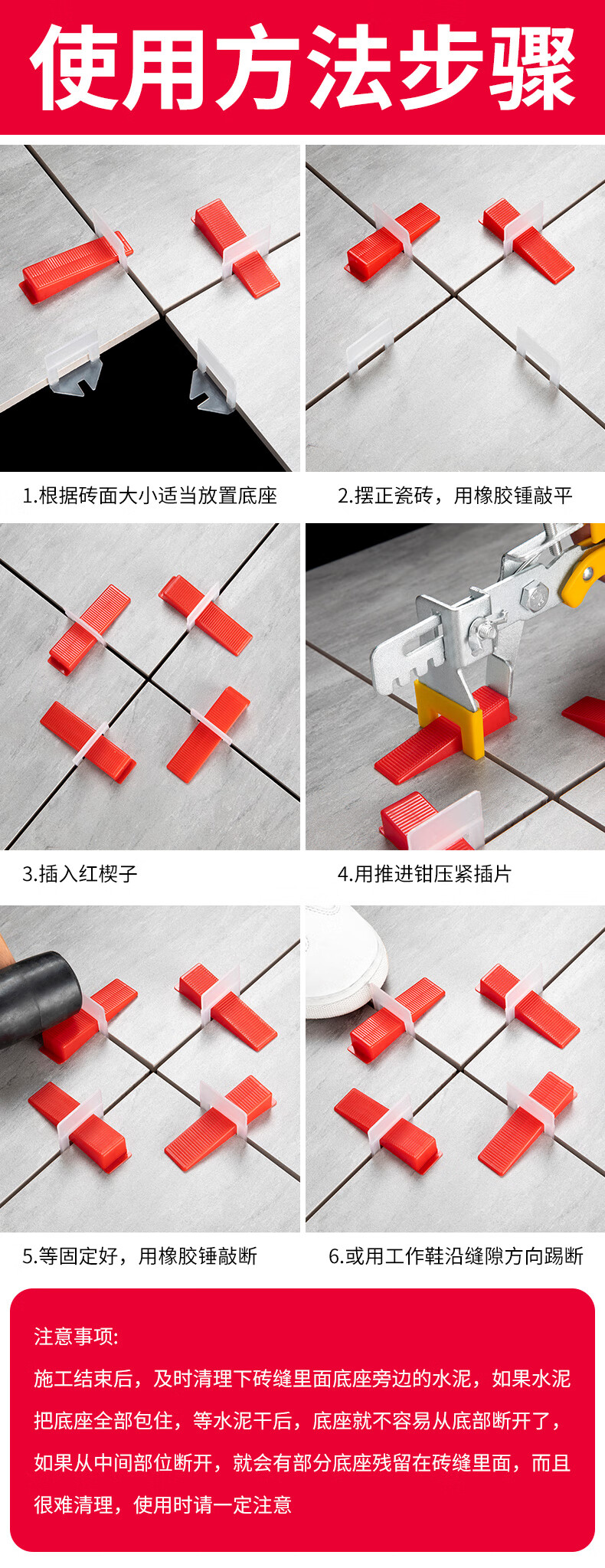 使用方法步骤

1.根据砖面大小适当放置底座

2.摆正瓷砖，用橡胶锤敲平

3.插入红楔子

4.用推进钳压紧插片

5.等固定好，用橡胶锤敲断

6.或用工作鞋沿缝隙方向踢断

注意事项:
施工结束后，及时清理下砖缝里面底座旁边的水泥，如果水泥把底座全部包住，等水泥干后，底座就不容易从底部断开了，如果从中间部位断开，就会有部分底座残留在砖缝里面，而且很难清理，使用时请一定注意