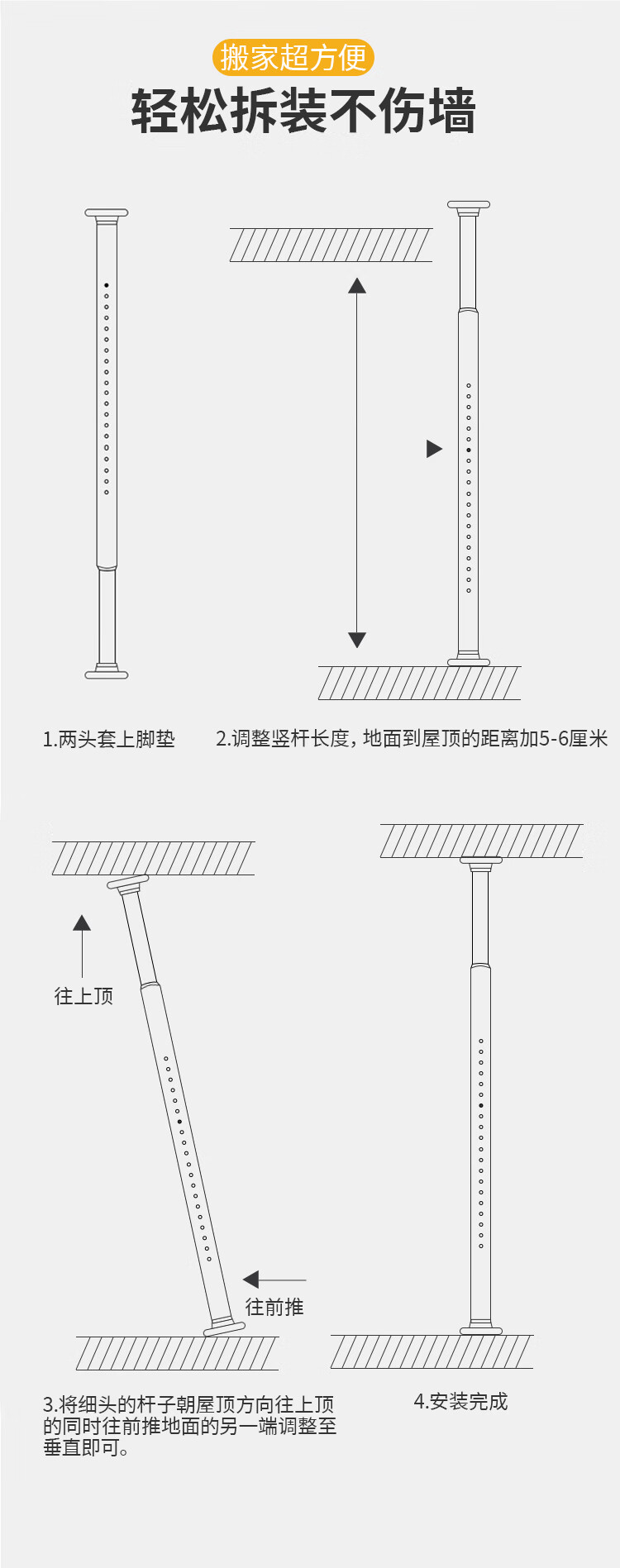 搬家超方便

轻松拆装不伤墙

1.两头套上脚垫

2.调整竖杆长度，地面到屋顶的距离加5-6厘米

往上顶

往前推

3.将细头的杆子朝屋顶方向往上顶的同时往前推地面的另一端调整至垂直即可。

4.安装完成