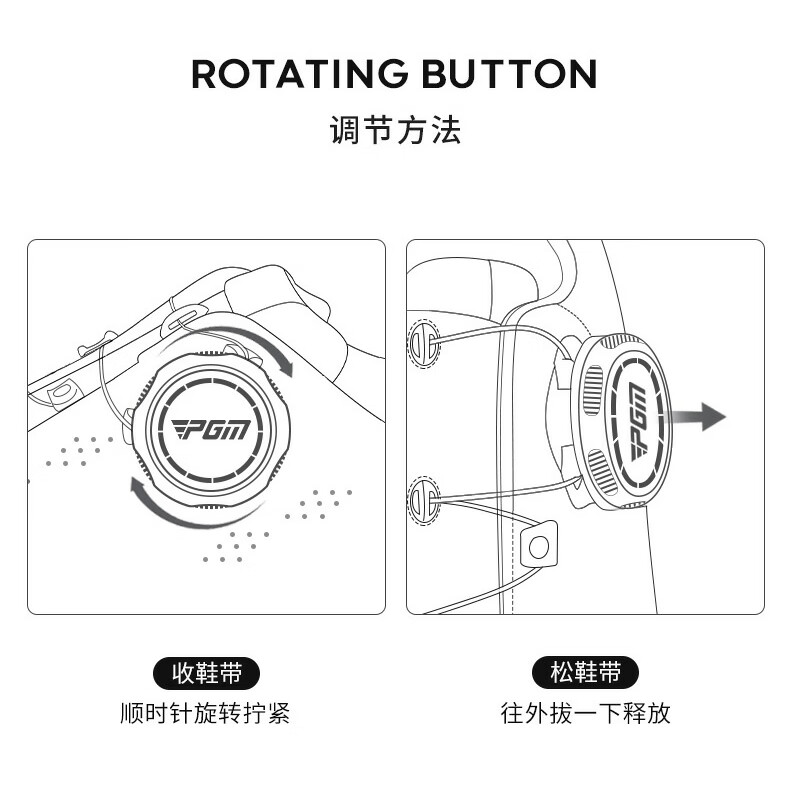 ROTATING BUTTON

调节方法

PGM

PGM

收鞋带

顺时针旋转拧紧

松鞋带

往外拔一下释放