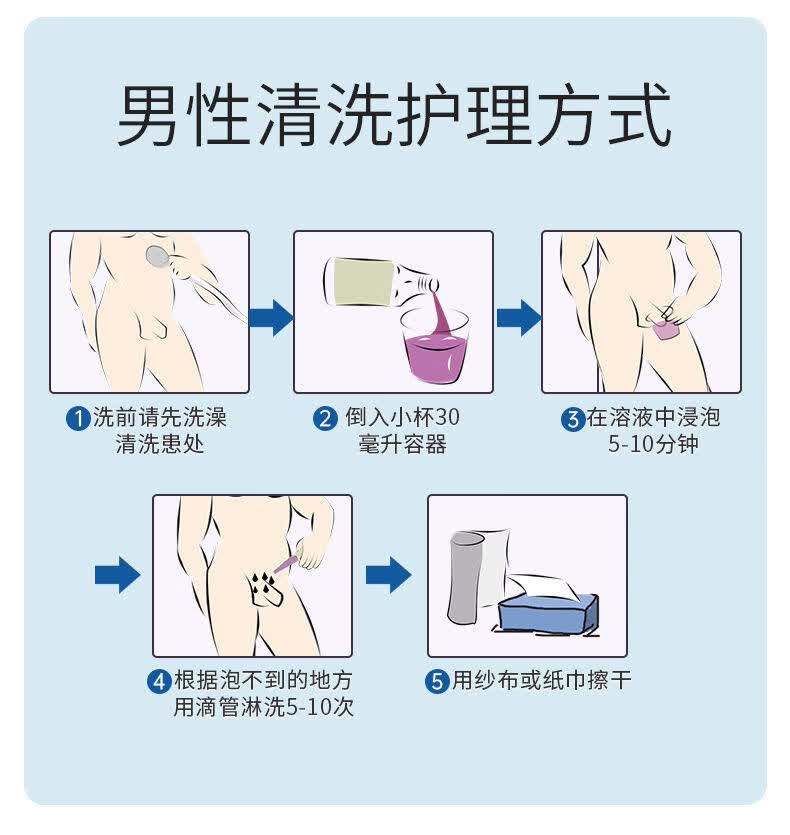 男性清洗护理方式

1 洗前请先洗澡
清洗患处

2 倒入小杯30
毫升容器

3 在溶液中浸泡
5-10分钟

4 根据泡不到的地方
用滴管淋洗5-10次

5 用纱布或纸巾擦干