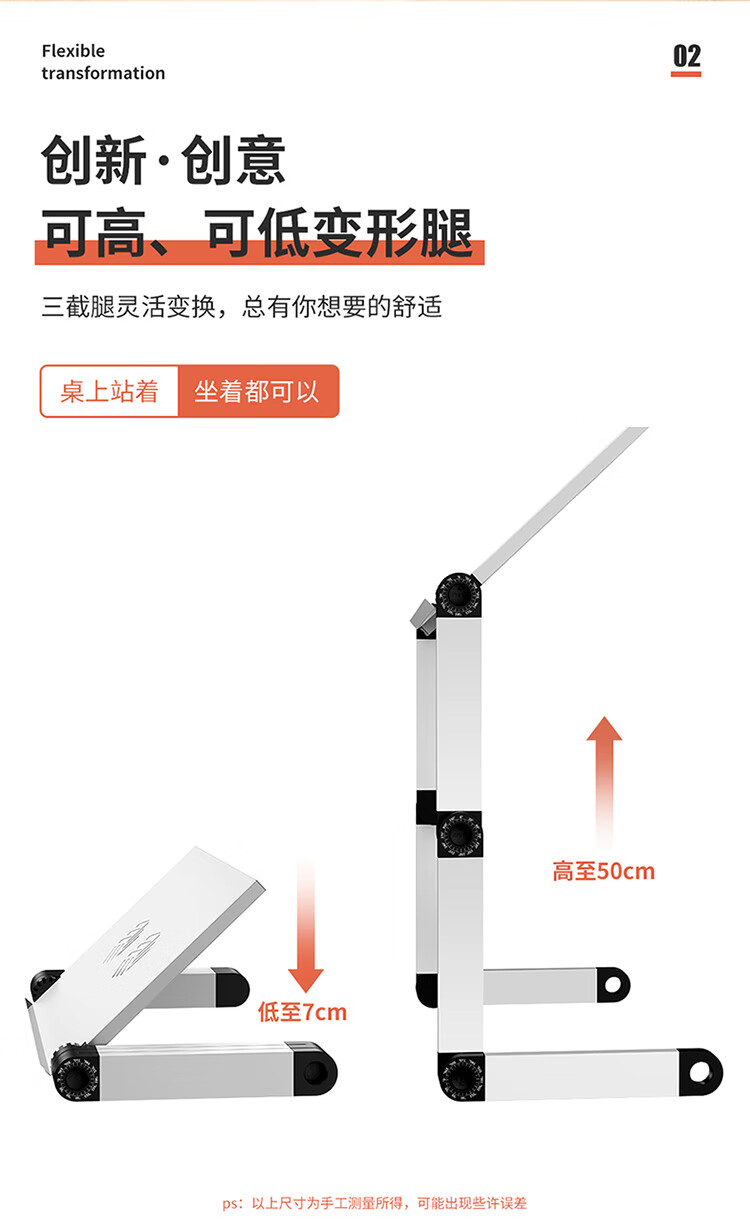 Flexible transformation

02

创新·创意

可高、可低变形腿

三截腿灵活变换，总有你想要的舒适

桌上站着 坐着都可以

高至50cm

低至7cm

ps：以上尺寸为手工测量所得，可能出现些许误差