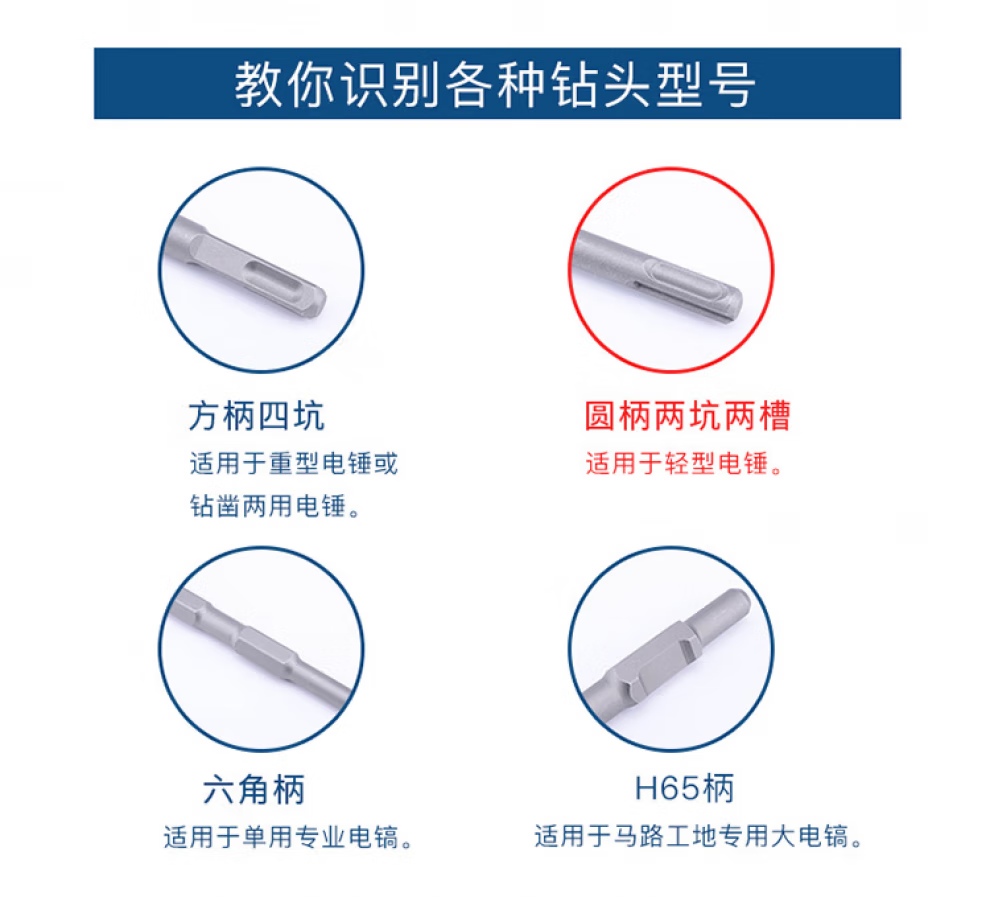 教你识别各种钻头型号

方柄四坑
适用于重型电锤或钻凿两用电锤。

圆柄两坑两槽
适用于轻型电锤。

六角柄
适用于单用专业电镐。

H65柄
适用于马路工地专用大电镐。