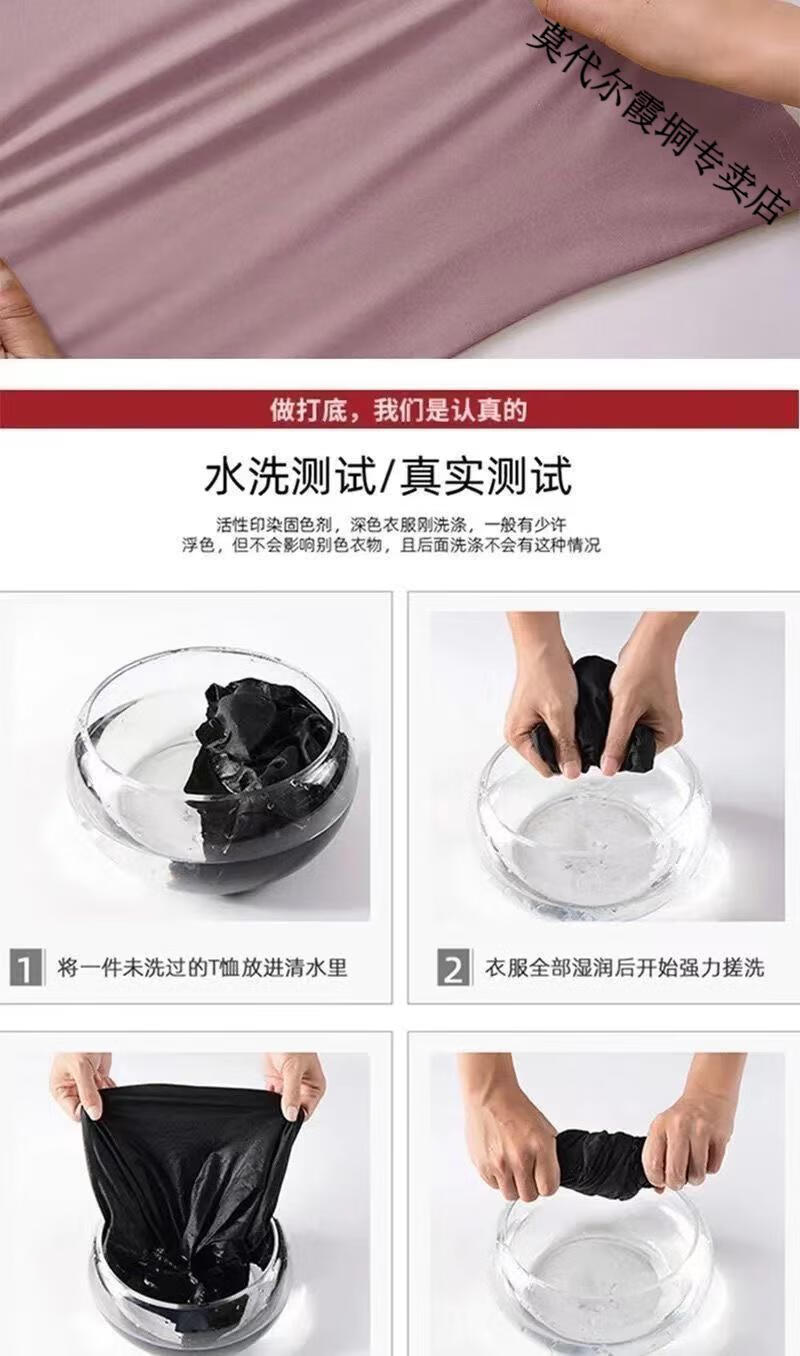 莫代尔霞垌专卖店

做打底，我们是认真的

水洗测试/真实测试

活性印染固色剂，深色衣服刚洗涤，一般有少许浮色，但不会影响别色衣物，且后面洗涤不会有这种情况

1 将一件未洗过的T恤放进清水里

2 衣服全部湿润后开始强力搓洗