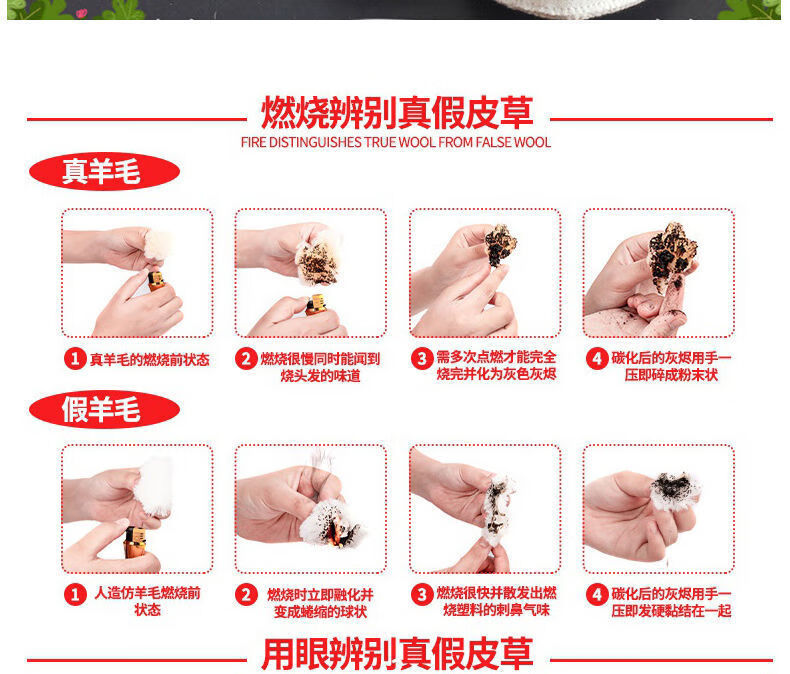 燃烧辨别真假皮草
FIRE DISTINGUISHES TRUE WOOL FROM FALSE WOOL

真羊毛

1 真羊毛的燃烧前状态

2 燃烧很慢同时能闻到烧头发的味道

3 需多次点燃才能完全烧完并化为灰色灰烬

4 碳化后的灰烬用手一压即碎成粉末状

假羊毛

1 人造仿羊毛燃烧前状态

2 燃烧时立即融化并变成蜷缩的球状

3 燃烧很快并散发出燃烧塑料的刺鼻气味

4 碳化后的灰烬用手一压即发硬黏结在一起

用眼辨别真假皮草