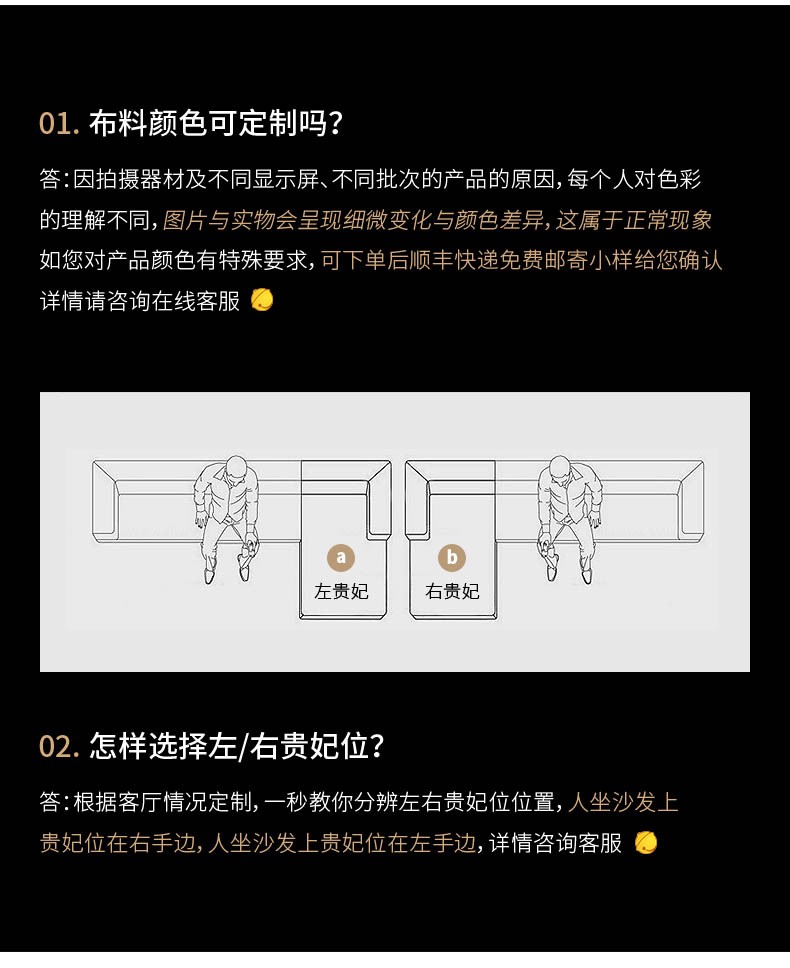 01. 布料颜色可定制吗？

答：因拍摄器材及不同显示屏、不同批次的产品的原因，每个人对色彩的理解不同，图片与实物会呈现细微变化与颜色差异，这属于正常现象如您对产品颜色有特殊要求，可下单后顺丰快递免费邮寄小样给您确认详情请咨询在线客服

a
左贵妃
b
右贵妃

02. 怎样选择左/右贵妃位？

答：根据客厅情况定制，一秒教你分辨左右贵妃位位置，人坐沙发上贵妃位在右手边，人坐沙发上贵妃位在左手边，详情咨询客服