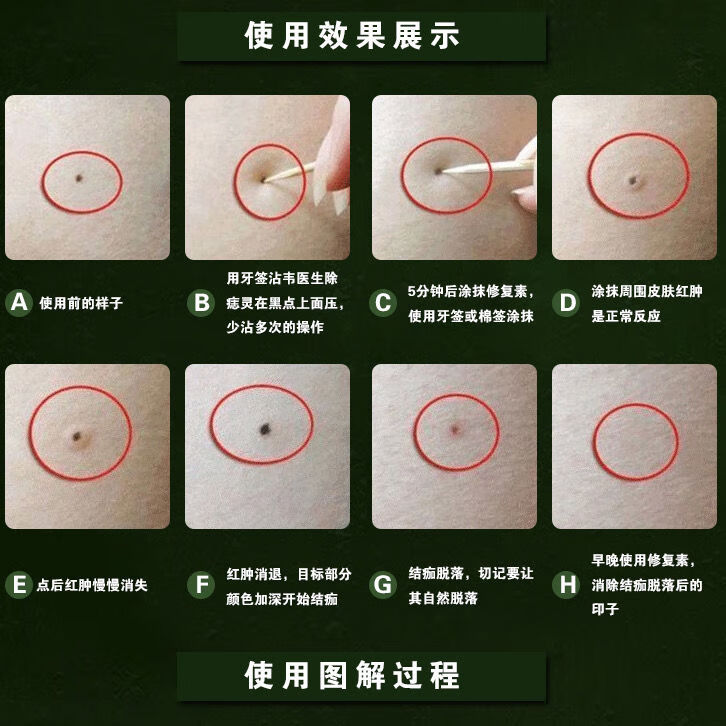 使用效果展示

A 使用前的样子

B 用牙签沾韦医生除痣灵在黑点上面压，少沾多次的操作

C 5分钟后涂抹修复素，使用牙签或棉签涂抹

D 涂抹周围皮肤红肿是正常反应

E 点后红肿慢慢消失

F 红肿消退，目标部分颜色加深开始结痂

G 结痂脱落，切记要让其自然脱落

H 早晚使用修复素，消除结痂脱落后的印子

使用图解过程