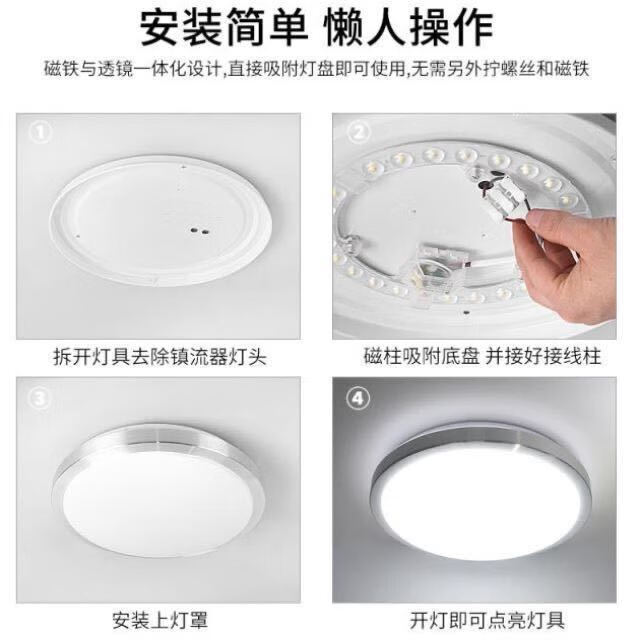 安装简单 懒人操作

磁铁与透镜一体化设计,直接吸附灯盘即可使用,无需另外拧螺丝和磁铁

①

拆开灯具去除镇流器灯头

②

磁柱吸附底盘 并接好接线柱

③

安装上灯罩

④

开灯即可点亮灯具