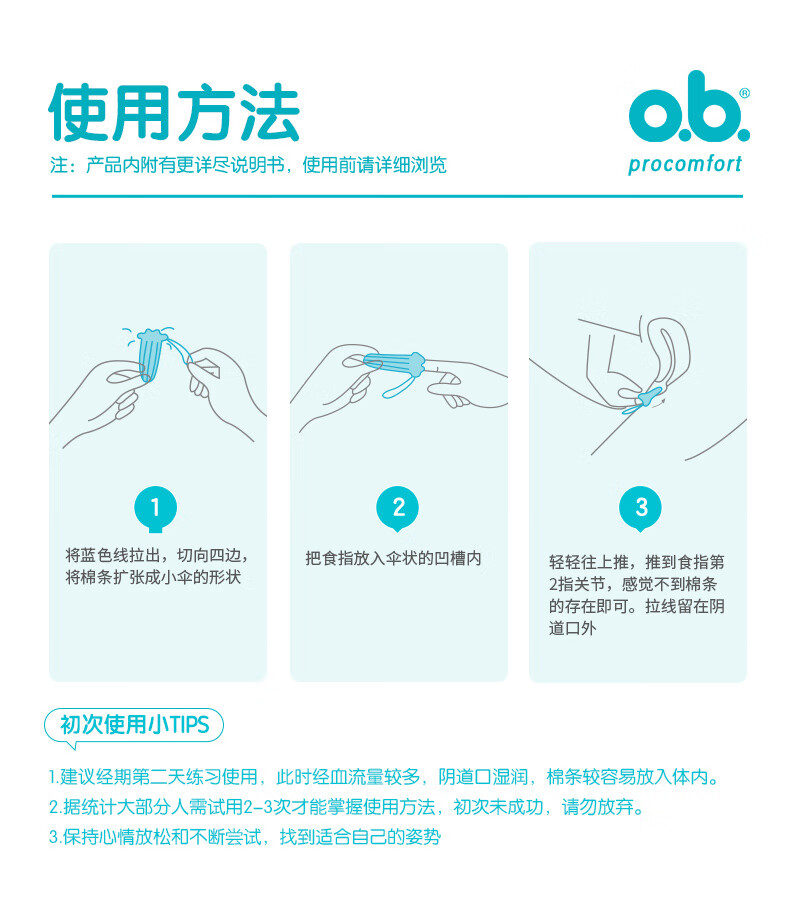 使用方法

注：产品内附有更详尽说明书，使用前请详细浏览

o.b.®
procomfort

1
将蓝色线拉出，切向四边，将棉条扩张成小伞的形状

2
把食指放入伞状的凹槽内

3
轻轻往上推，推到食指第2指关节，感觉不到棉条的存在即可。拉线留在阴道口外

初次使用小TIPS

1.建议经期第二天练习使用，此时经血流量较多，阴道口湿润，棉条较容易放入体内。

2.据统计大部分人需试用2-3次才能掌握使用方法，初次未成功，请勿放弃。

3.保持心情放松和不断尝试，找到适合自己的姿势