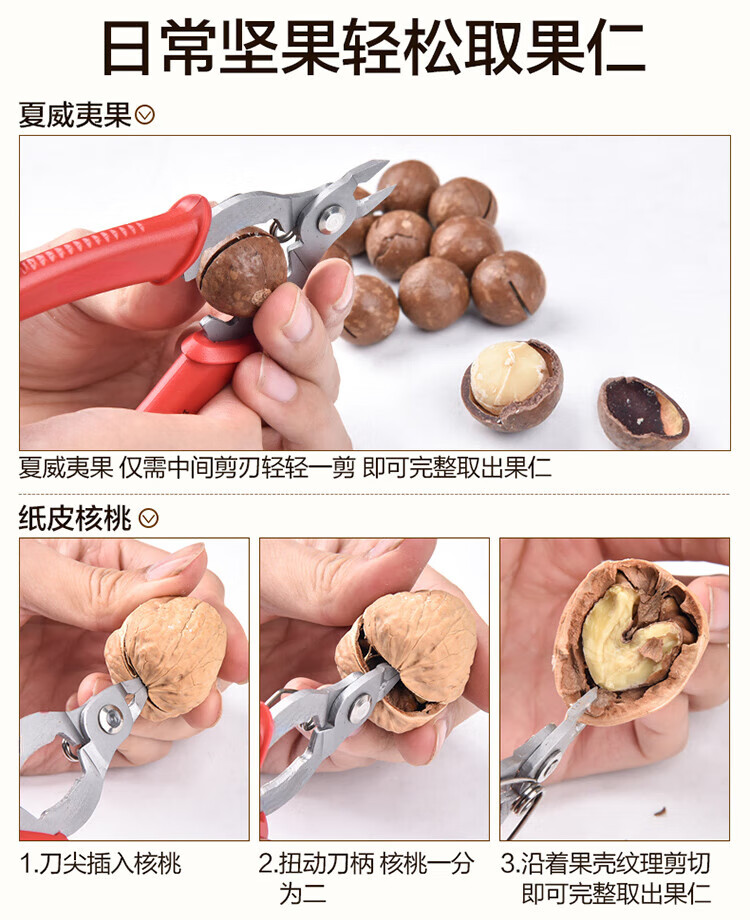 日常坚果轻松取果仁

夏威夷果

夏威夷果 仅需中间剪刃轻轻一剪 即可完整取出果仁

纸皮核桃

1.刀尖插入核桃

2.扭动刀柄 核桃一分为二

3.沿着果壳纹理剪切 即可完整取出果仁