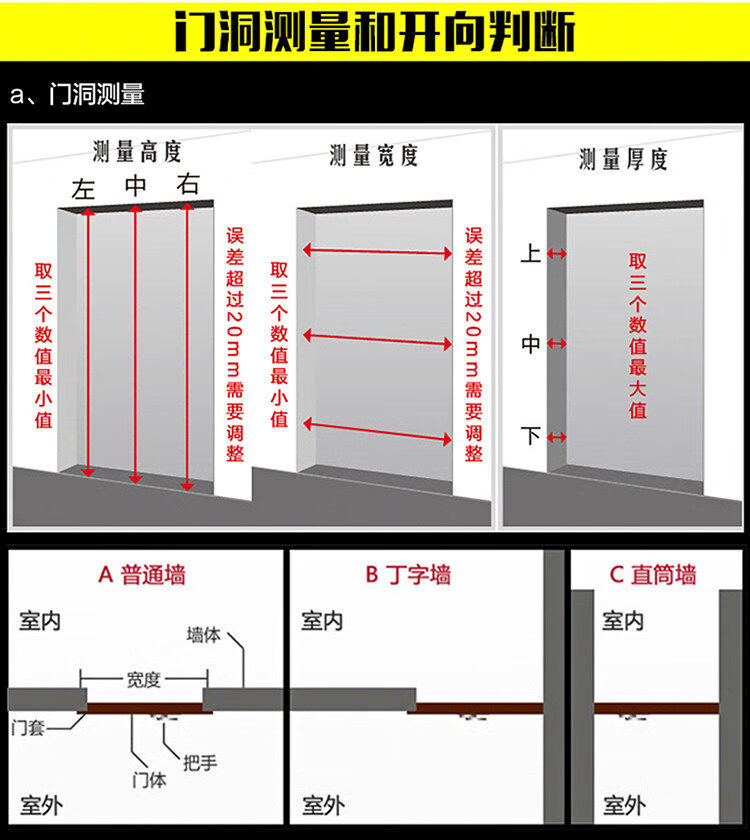 门洞测量和开向判断

a、门洞测量

测量高度

左 中 右

取三个数值最小值

误差超过20mm需要调整

测量宽度

取三个数值最小值

误差超过20mm需要调整

测量厚度

上

中

下

取三个数值最大值

A 普通墙

室内

墙体

宽度

门套

门体

把手

室外

B 丁字墙

室内

室外

C 直筒墙

室内

室外