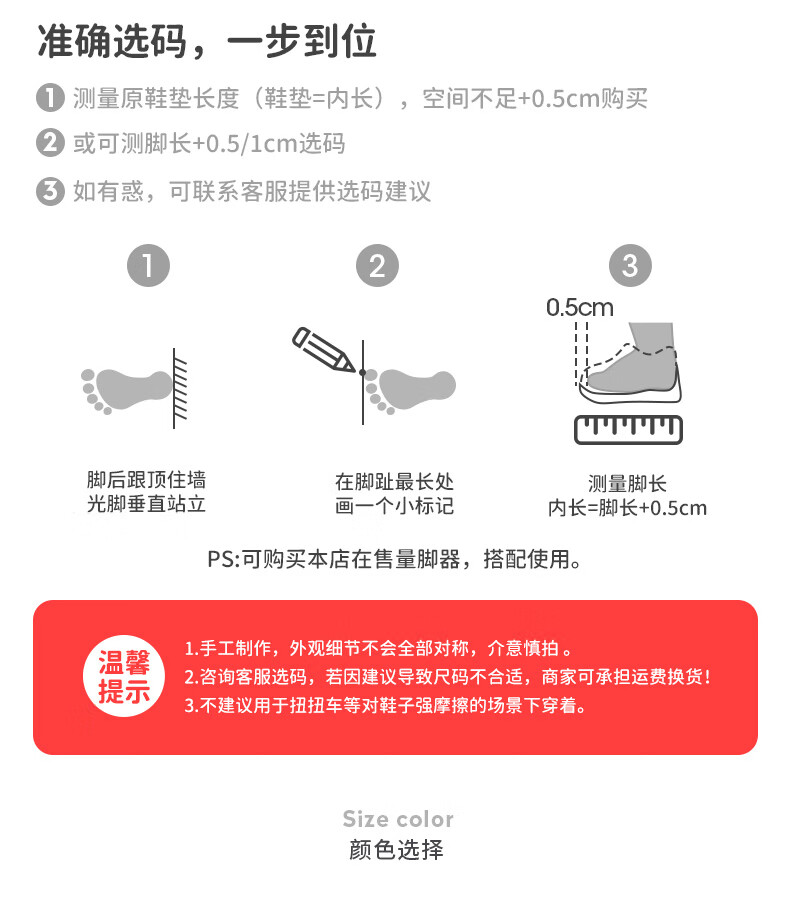 准确选码，一步到位

1 测量原鞋垫长度（鞋垫=内长），空间不足+0.5cm购买

2 或可测脚长+0.5/1cm选码

3 如有惑，可联系客服提供选码建议

1

脚后跟顶住墙
光脚垂直站立

2

在脚趾最长处
画一个小标记

3

0.5cm

测量脚长
内长=脚长+0.5cm

PS:可购买本店在售量脚器，搭配使用。

温馨提示

1.手工制作，外观细节不会全部对称，介意慎拍。
2.咨询客服选码，若因建议导致尺码不合适，商家可承担运费换货！
3.不建议用于扭扭车等对鞋子强摩擦的场景下穿着。

Size color
颜色选择