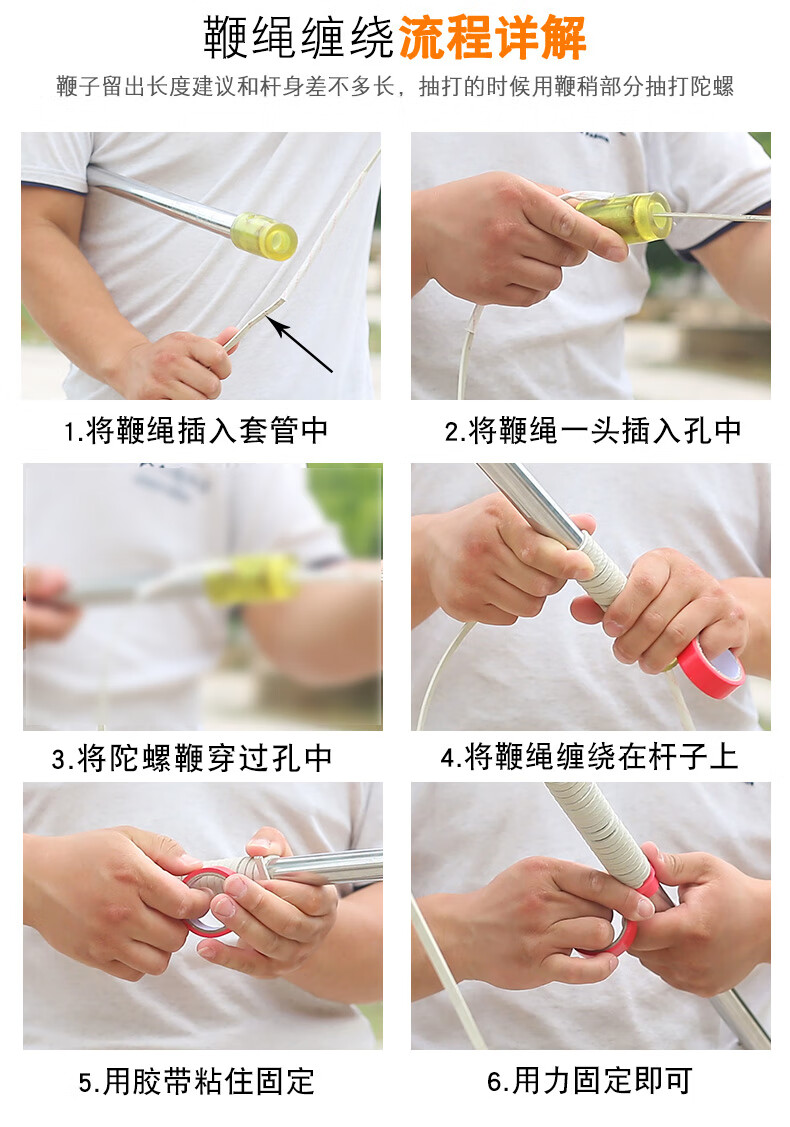 鞭绳缠绕流程详解

鞭子留出长度建议和杆身差不多长，抽打的时候用鞭稍部分抽打陀螺

1.将鞭绳插入套管中

2.将鞭绳一头插入孔中

3.将陀螺鞭穿过孔中

4.将鞭绳缠绕在杆子上

5.用胶带粘住固定

6.用力固定即可