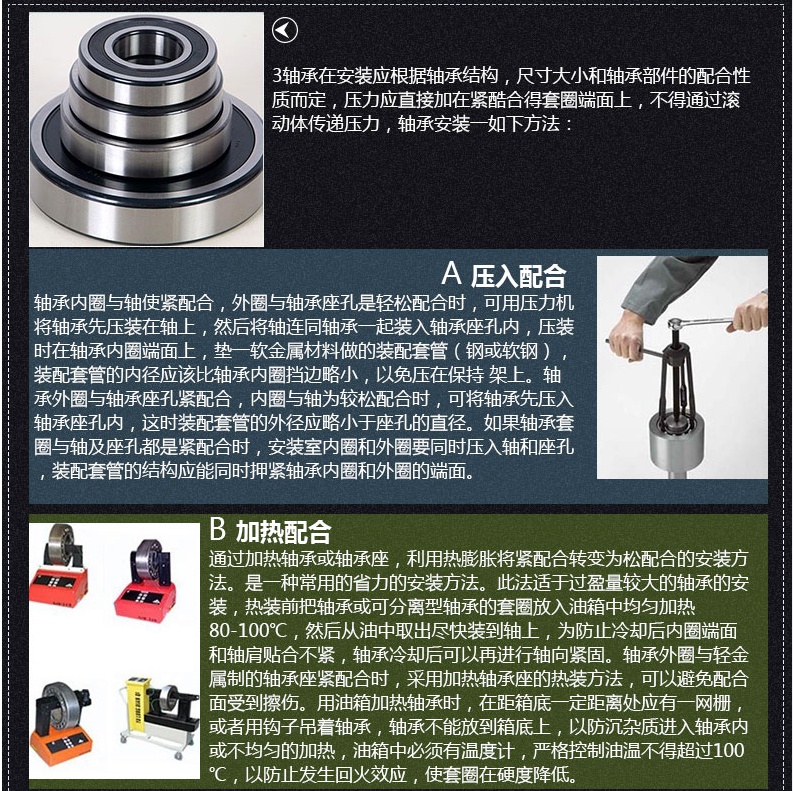 3轴承在安装应根据轴承结构，尺寸大小和轴承部件的配合性质而定，压力应直接加在紧酷合得套圈端面上，不得通过滚动体传递压力，轴承安装一如下方法：

A 压入配合

轴承内圈与轴使紧配合，外圈与轴承座孔是轻松配合时，可用压力机将轴承先压装在轴上，然后将轴连同轴承一起装入轴承座孔内，压装时在轴承内圈端面上，垫一软金属材料做的装配套管（钢或软钢），装配套管的内径应该比轴承内圈挡边略小，以免压在保持 架上。轴承外圈与轴承座孔紧配合，内圈与轴为较松配合时，可将轴承先压入轴承座孔内，这时装配套管的外径应略小于座孔的直径。如果轴承套圈与轴及座孔都是紧配合时，安装室内圈和外圈要同时压入轴和座孔，装配套管的结构应能同时押紧轴承内圈和外圈的端面。

B 加热配合

通过加热轴承或轴承座，利用热膨胀将紧配合转变为松配合的安装方法。是一种常用的省力的安装方法。此法适于过盈量较大的轴承的安装，热装前把轴承或可分离型轴承的套圈放入油箱中均匀加热80-100℃，然后从油中取出尽快装到轴上，为防止冷却后内圈端面和轴肩贴合不紧，轴承冷却后可以再进行轴向紧固。轴承外圈与轻金属制的轴承座紧配合时，采用加热轴承座的热装方法，可以避免配合面受到擦伤。用油箱加热轴承时，在距箱底一定距离处应有一网栅，或者用钩子吊着轴承，轴承不能放到箱底上，以防沉杂质进入轴承内或不均匀的加热，油箱中必须有温度计，严格控制油温不得超过100℃，以防止发生回火效应，使套圈在硬度降低。