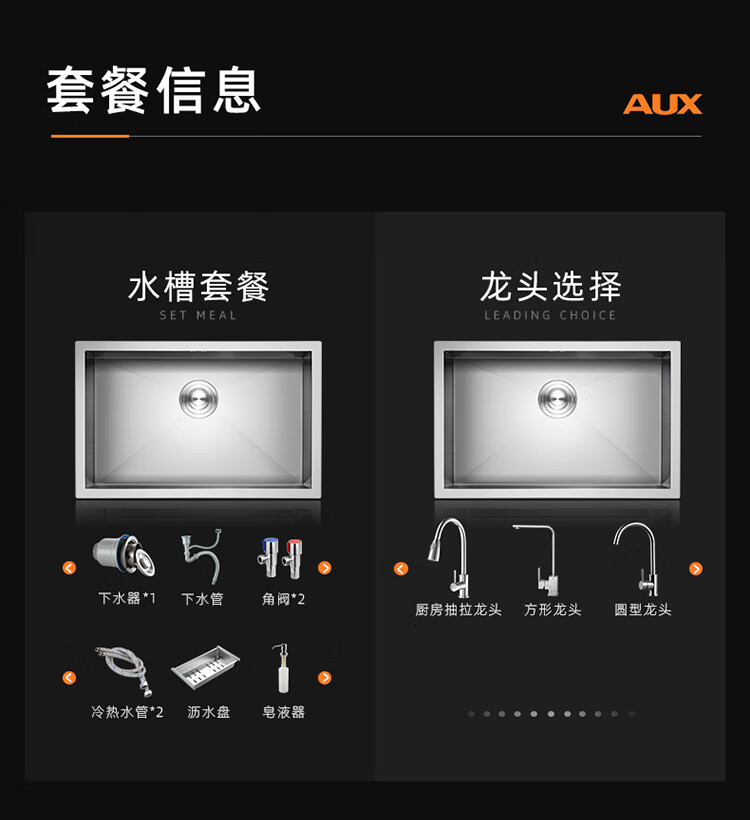 套餐信息

AUX

水槽套餐
SET MEAL

下水器*1
下水管
角阀*2

冷热水管*2
沥水盘
皂液器

龙头选择
LEADING CHOICE

厨房抽拉龙头
方形龙头
圆型龙头