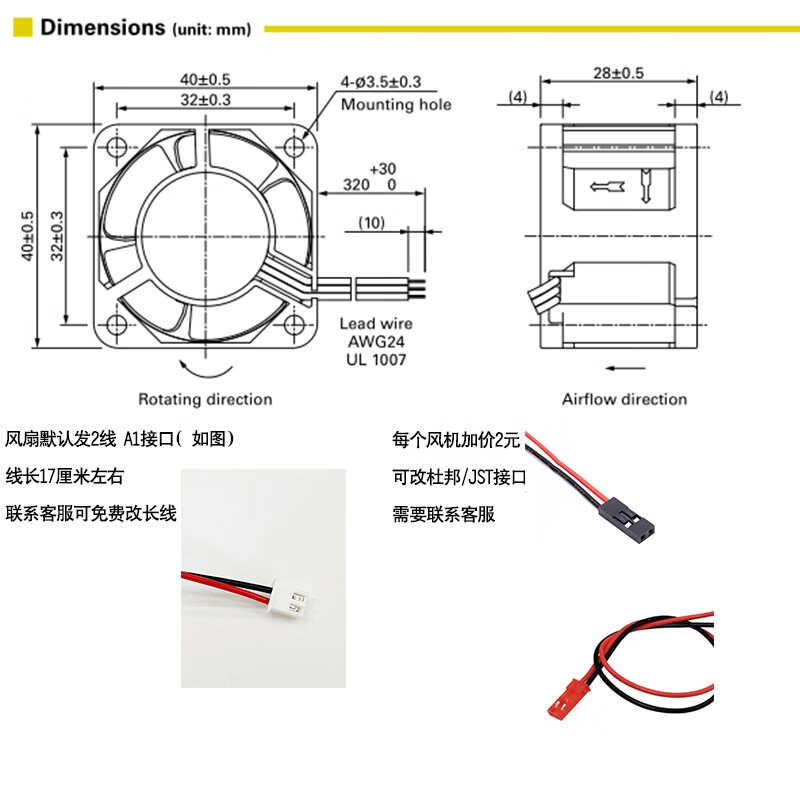 Dimensions (unit: mm)

40±0.5
32±0.3
4-ø3.5±0.3
Mounting hole
40±0.5
32±0.3
+30
320 0
(10)
Lead wire
AWG24
UL 1007
Rotating direction

28±0.5
(4)
(4)
Airflow direction

风扇默认发2线 A1接口（ 如图）
线长17厘米左右
联系客服可免费改长线

每个风机加价2元
可改杜邦/JST接口
需要联系客服