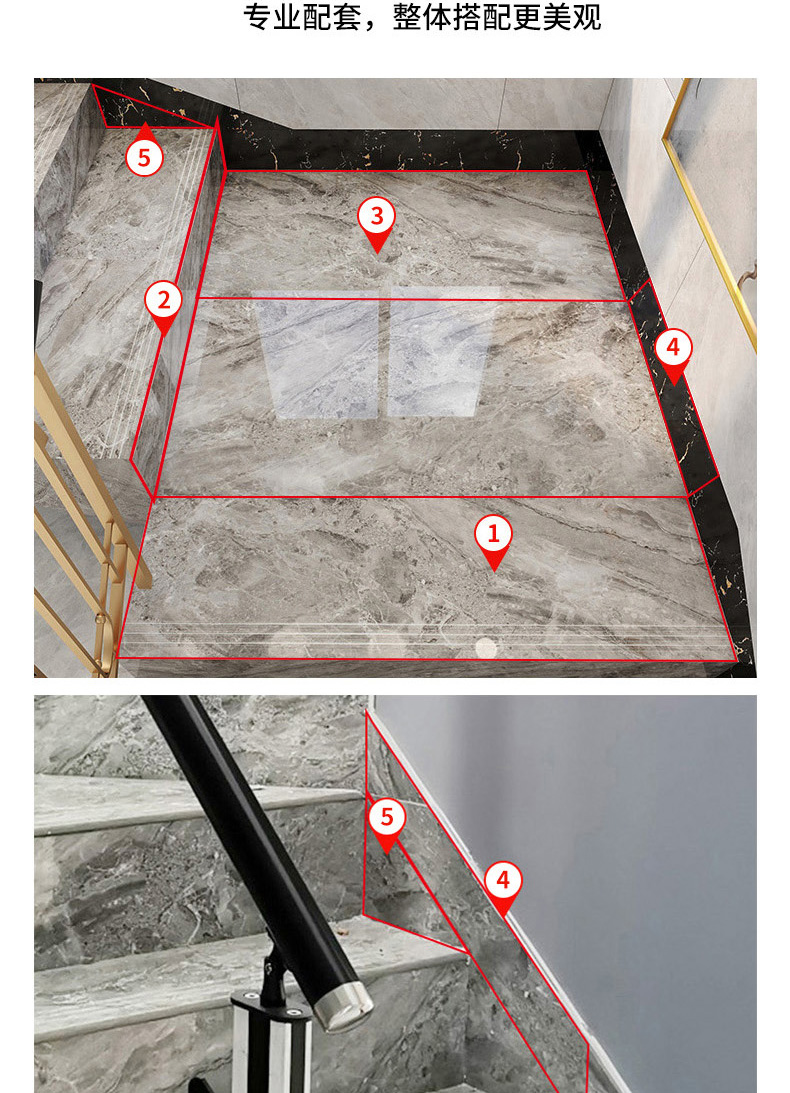 专业配套，整体搭配更美观

5
3
2
4
1

5
4