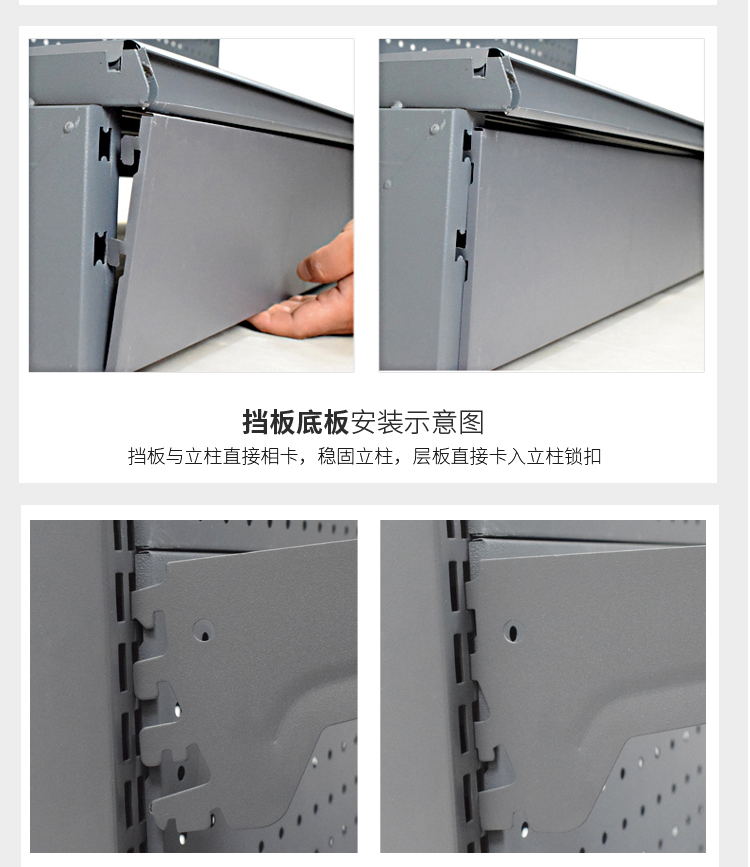 挡板底板安装示意图

挡板与立柱直接相卡，稳固立柱，层板直接卡入立柱锁扣