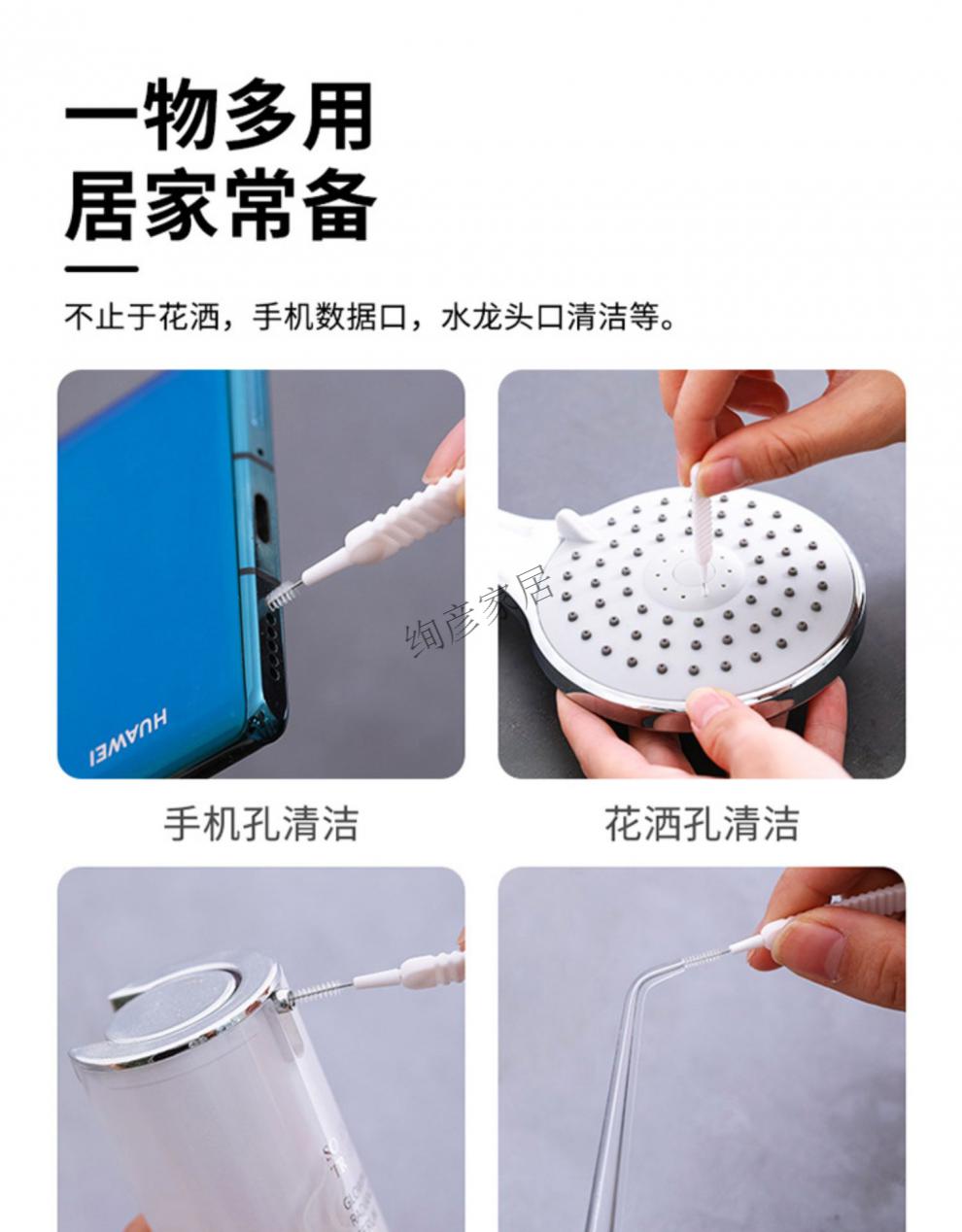 一物多用
居家常备

不止于花洒，手机数据口，水龙头口清洁等。

HUAWEI

绚彦家居

手机孔清洁

花洒孔清洁