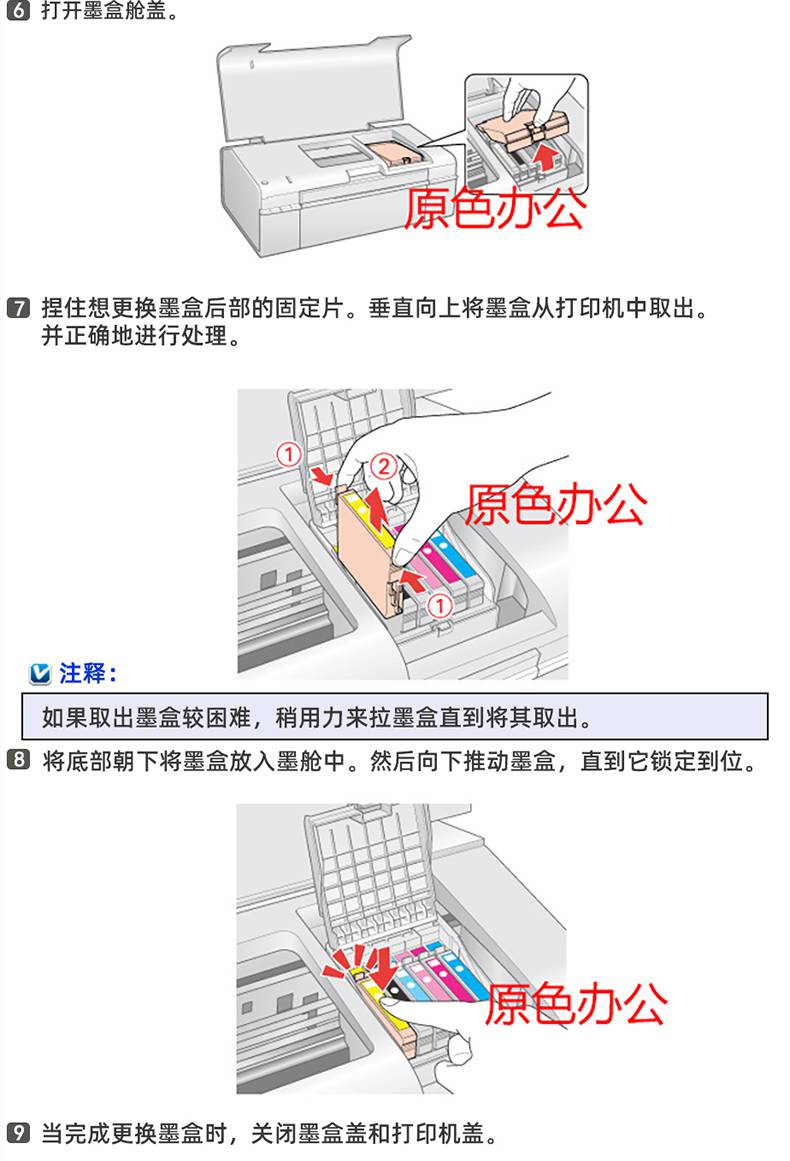 6 打开墨盒舱盖。

原色办公

7 捏住想更换墨盒后部的固定片。垂直向上将墨盒从打印机中取出。并正确地进行处理。

① ② ①
原色办公

注释：

如果取出墨盒较困难，稍用力来拉墨盒直到将其取出。

8 将底部朝下将墨盒放入墨舱中。然后向下推动墨盒，直到它锁定到位。

原色办公

9 当完成更换墨盒时，关闭墨盒盖和打印机盖。