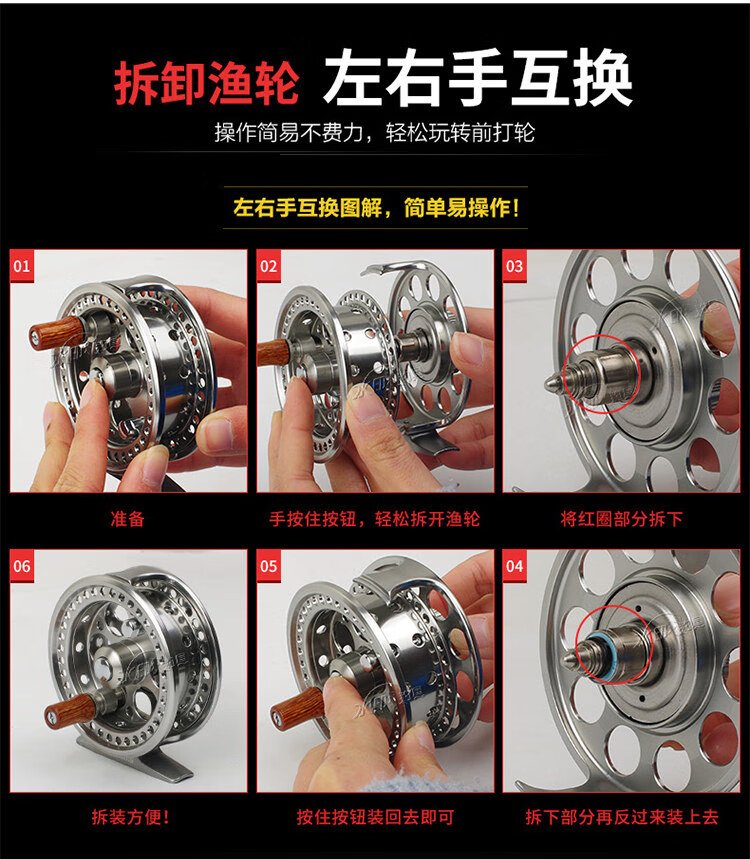 拆卸渔轮 左右手互换

操作简易不费力，轻松玩转前打轮

左右手互换图解，简单易操作！

01

准备

02

手按住按钮，轻松拆开渔轮

03

将红圈部分拆下

06

拆装方便！

05

按住按钮装回去即可

04

拆下部分再反过来装上去