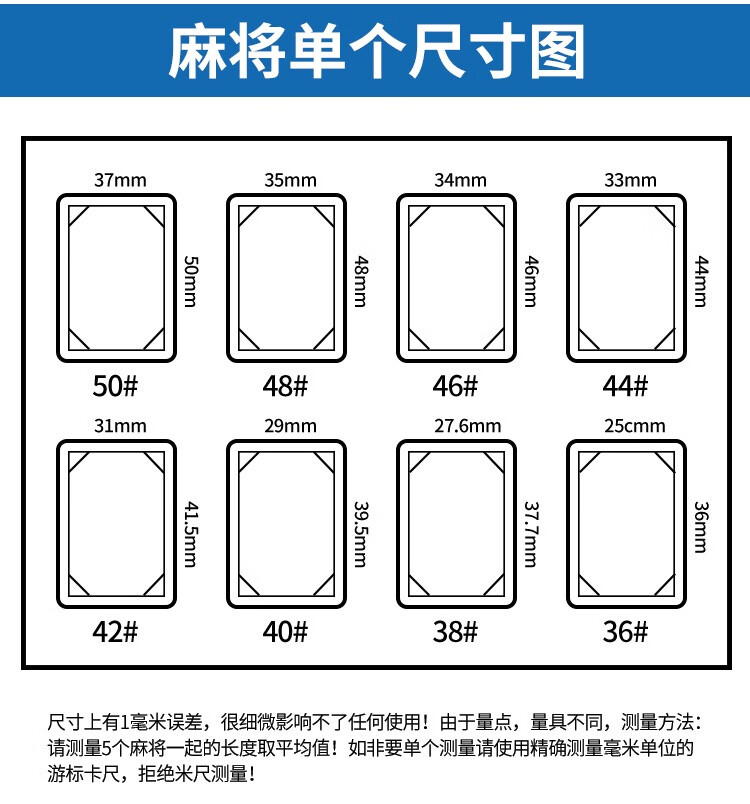 麻将单个尺寸图

37mm
50mm
50#

35mm
48mm
48#

34mm
46mm
46#

33mm
44mm
44#

31mm
41.5mm
42#

29mm
39.5mm
40#

27.6mm
37.7mm
38#

25cmm
36mm
36#

尺寸上有1毫米误差，很细微影响不了任何使用！由于量点，量具不同，测量方法：请测量5个麻将一起的长度取平均值！如非要单个测量请使用精确测量毫米单位的游标卡尺，拒绝米尺测量！